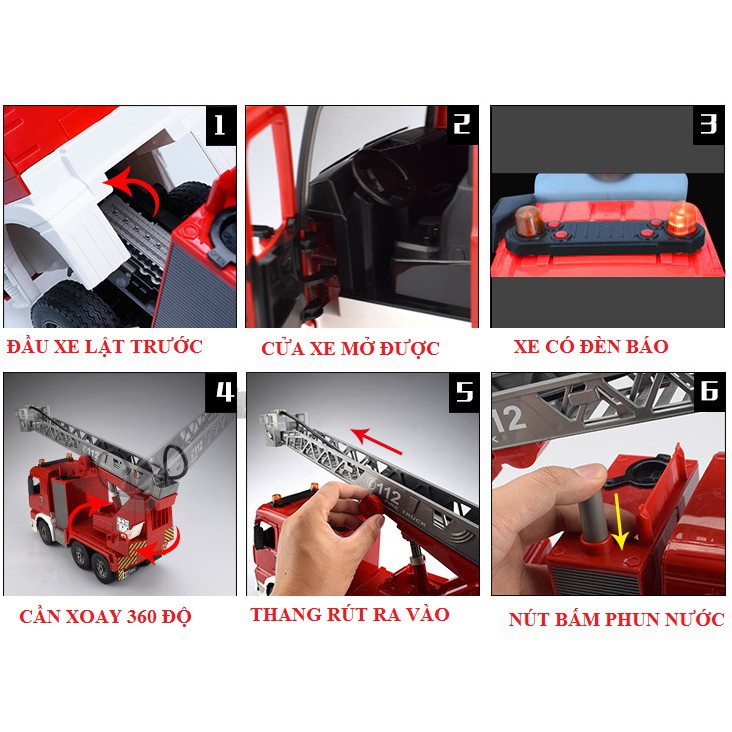 1

ĐẦU XE LẬT TRƯỚC

2

CỬA XE MỞ ĐƯỢC

3

XE CÓ ĐÈN BÁO

4

112

CẦN XOAY 360 ĐỘ

5

112

FIRE TRUCK

THANG RÚT RA VÀO

6

112

NÚT BẤM PHUN NƯỚC