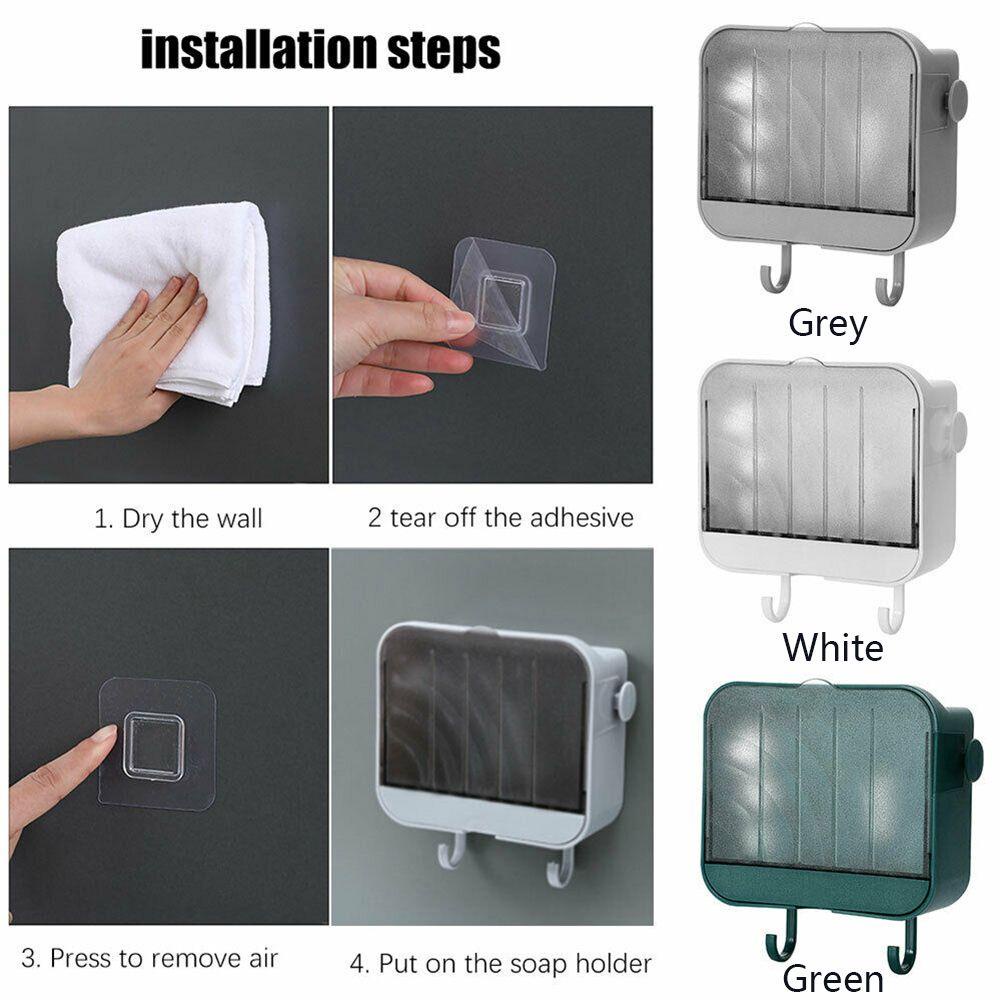 installation steps

1. Dry the wall

2 tear off the adhesive

3. Press to remove air

4. Put on the soap holder

Grey

White

Green