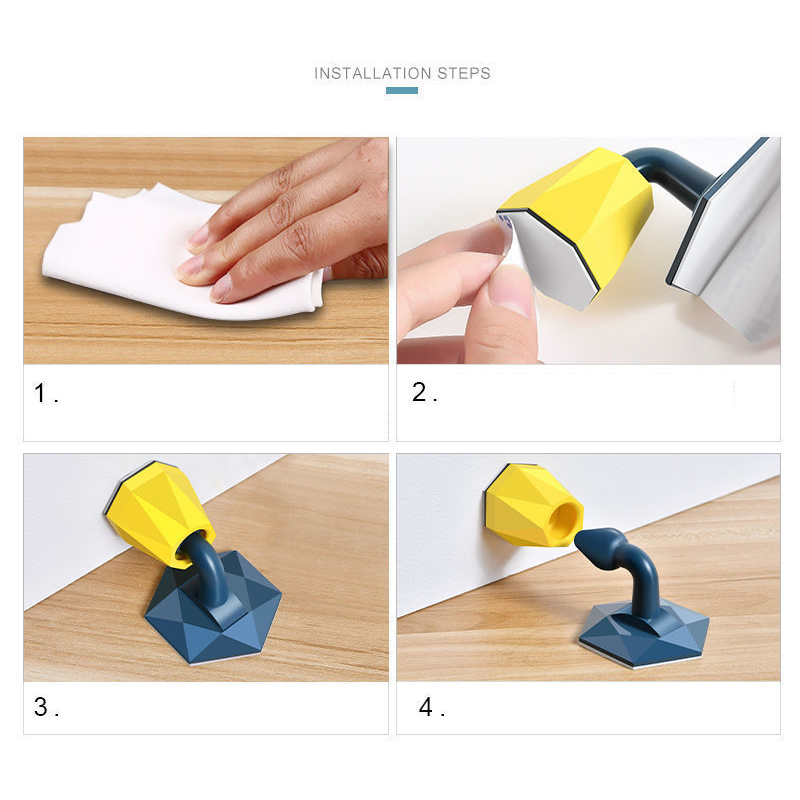 INSTALLATION STEPS

1.

2.

3.

4.