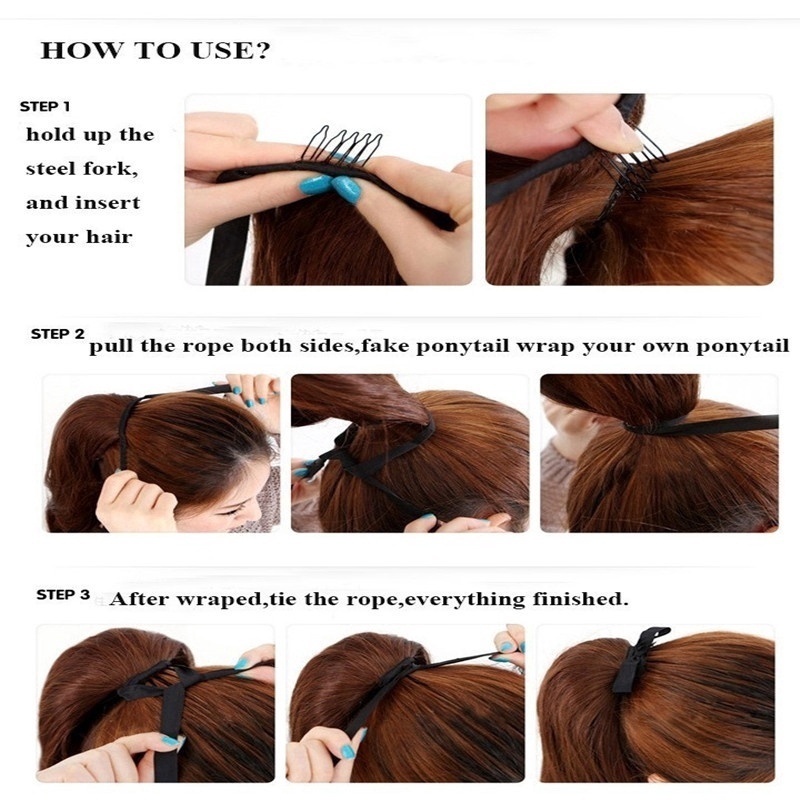 HOW TO USE?

STEP 1
hold up the steel fork, and insert your hair

STEP 2 pull the rope both sides,fake ponytail wrap your own ponytail

STEP 3 After wraped,tie the rope,everything finished.