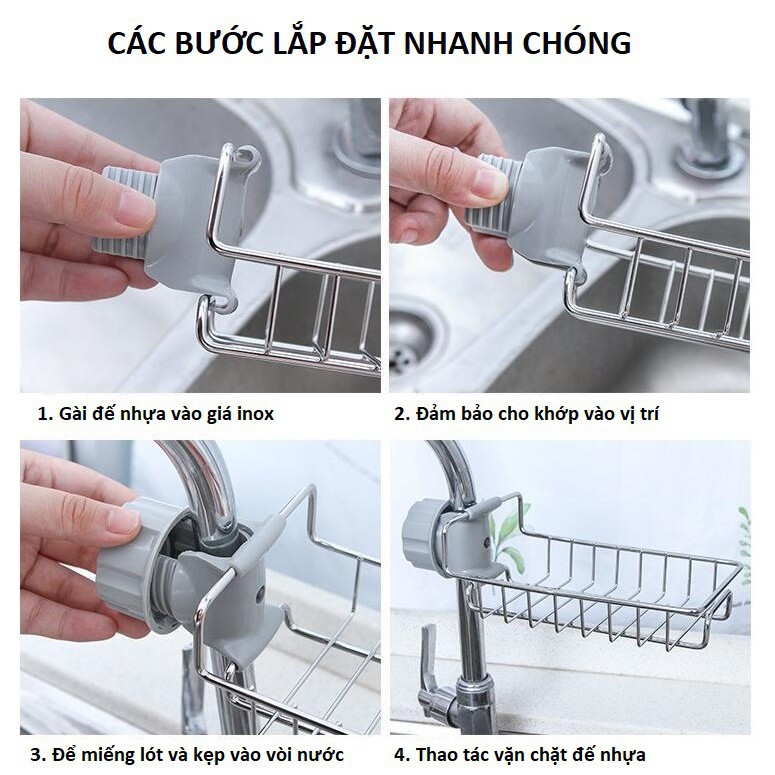 CÁC BƯỚC LẮP ĐẶT NHANH CHÓNG

1. Gài đế nhựa vào giá inox

2. Đảm bảo cho khớp vào vị trí

3. Để miếng lót và kẹp vào vòi nước

4. Thao tác vặn chặt đế nhựa