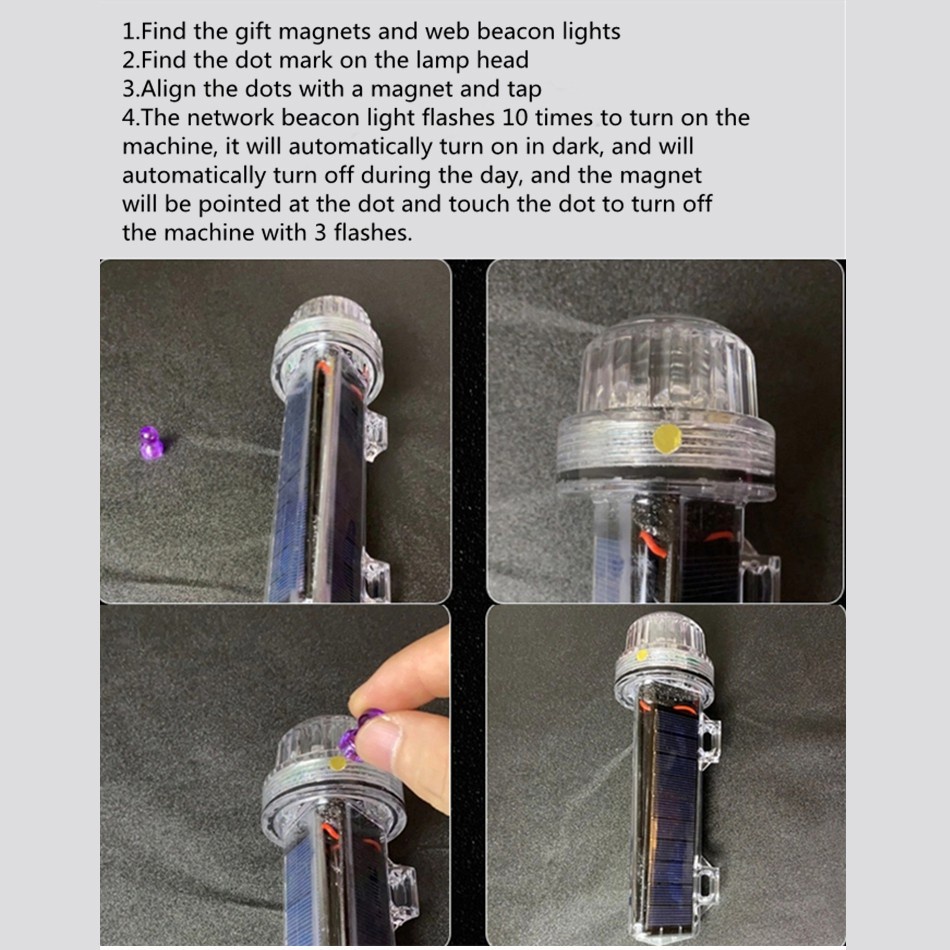 1.Find the gift magnets and web beacon lights
2.Find the dot mark on the lamp head
3.Align the dots with a magnet and tap
4.The network beacon light flashes 10 times to turn on the machine, it will automatically turn on in dark, and will automatically turn off during the day, and the magnet will be pointed at the dot and touch the dot to turn off the machine with 3 flashes.