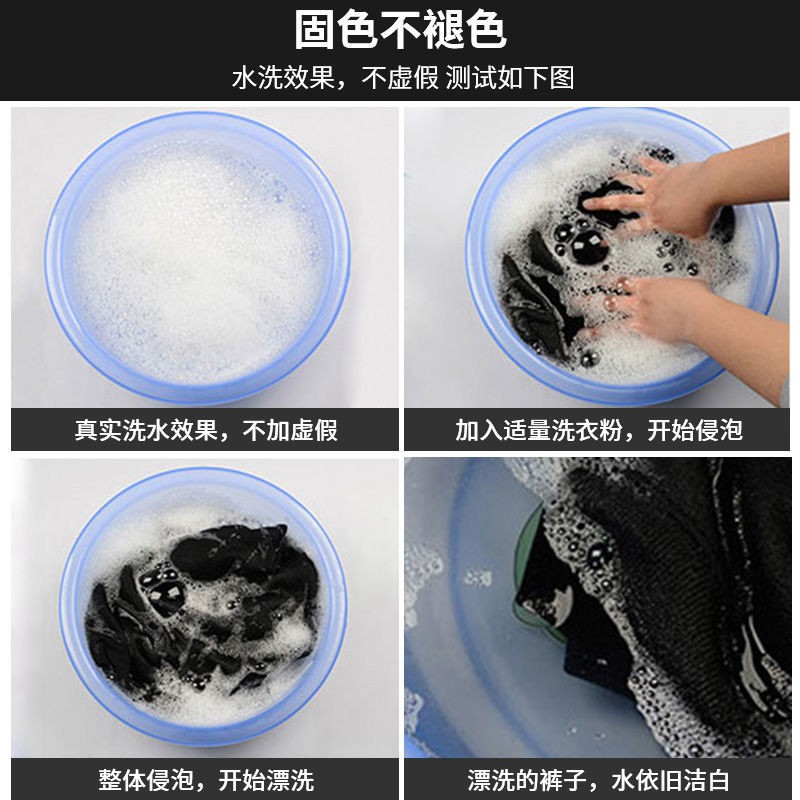 固色不褪色

水洗效果，不虚假 测试如下图

真实洗水效果，不加虚假

加入适量洗衣粉，开始侵泡

整体侵泡，开始漂洗

漂洗的裤子，水依旧洁白