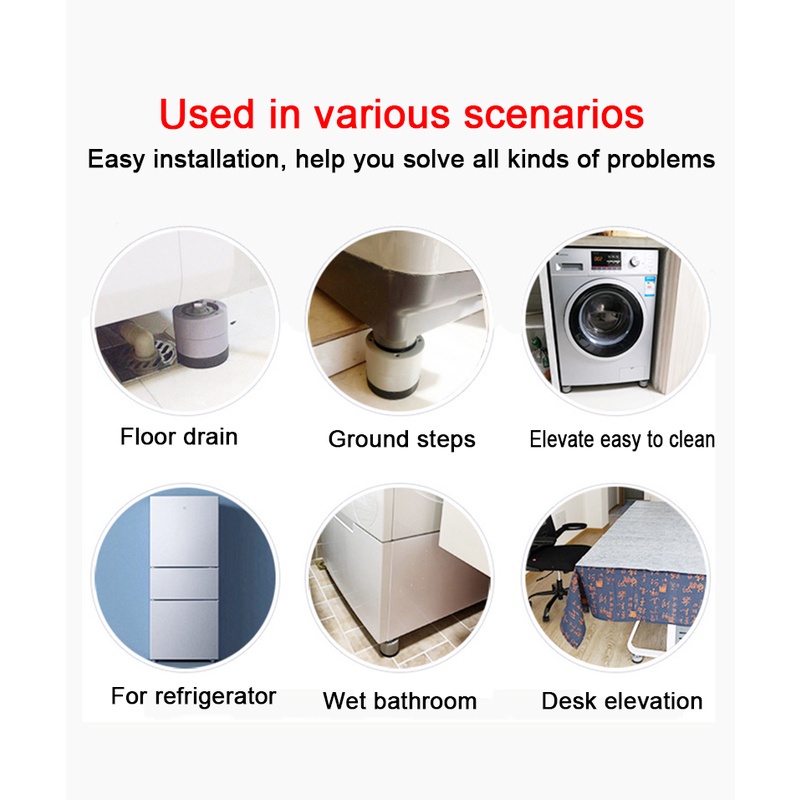 Used in various scenarios
Easy installation, help you solve all kinds of problems

Floor drain

Ground steps

Elevate easy to clean

For refrigerator

Wet bathroom

Desk elevation