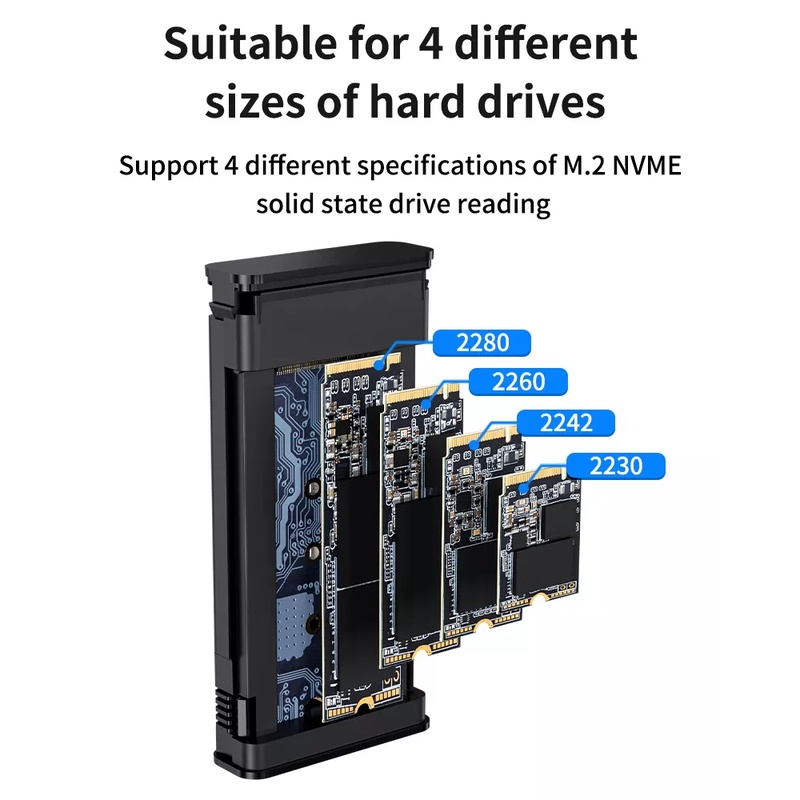 Suitable for 4 different sizes of hard drives

Support 4 different specifications of M.2 NVME solid state drive reading

2280

2260

2242

2230