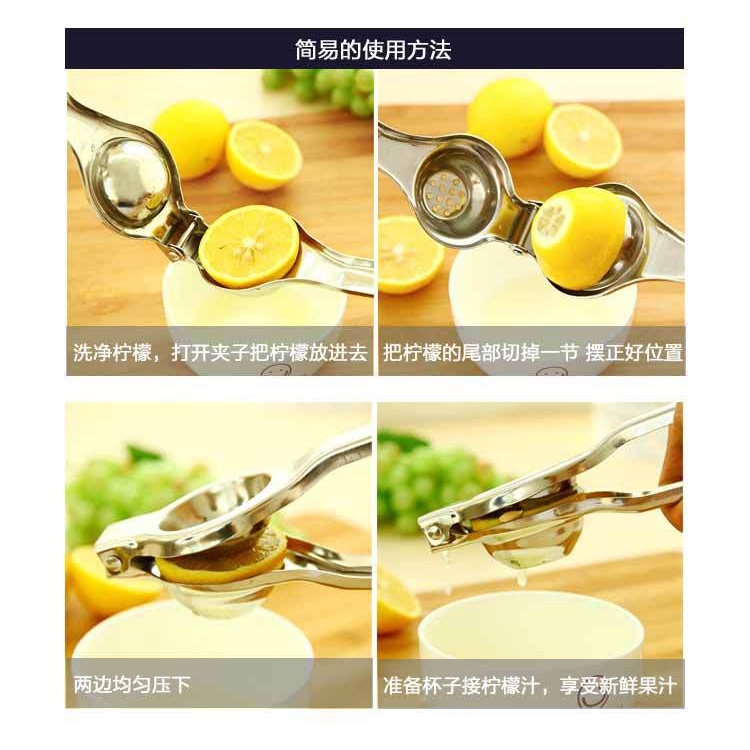 简易的使用方法

洗净柠檬，打开夹子把柠檬放进去

把柠檬的尾部切掉一节 摆正好位置

两边均匀压下

准备杯子接柠檬汁，享受新鲜果汁