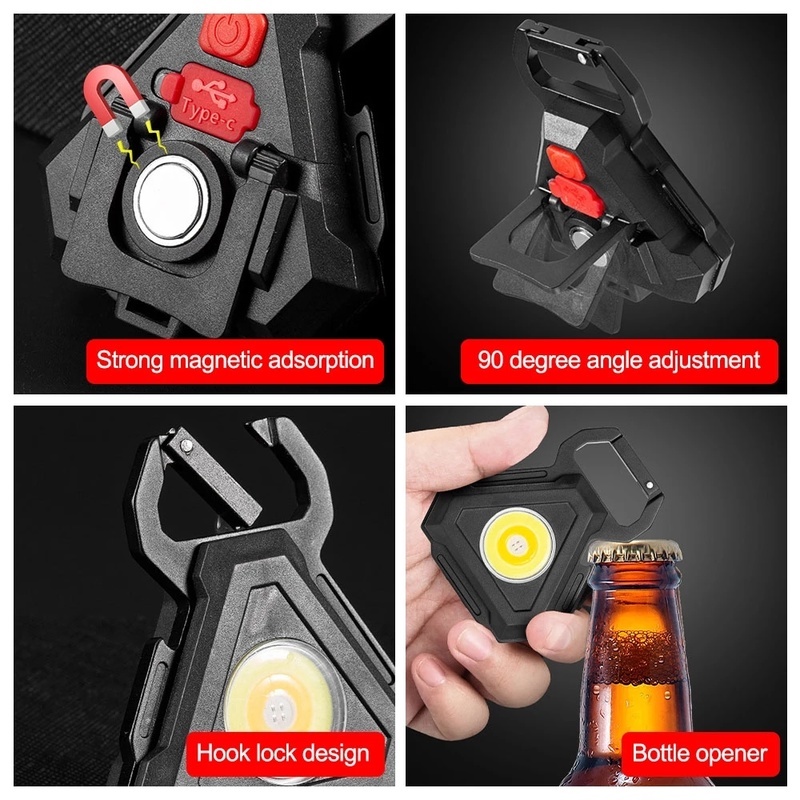 Type-c

Strong magnetic adsorption

90 degree angle adjustment

Hook lock design

Bottle opener