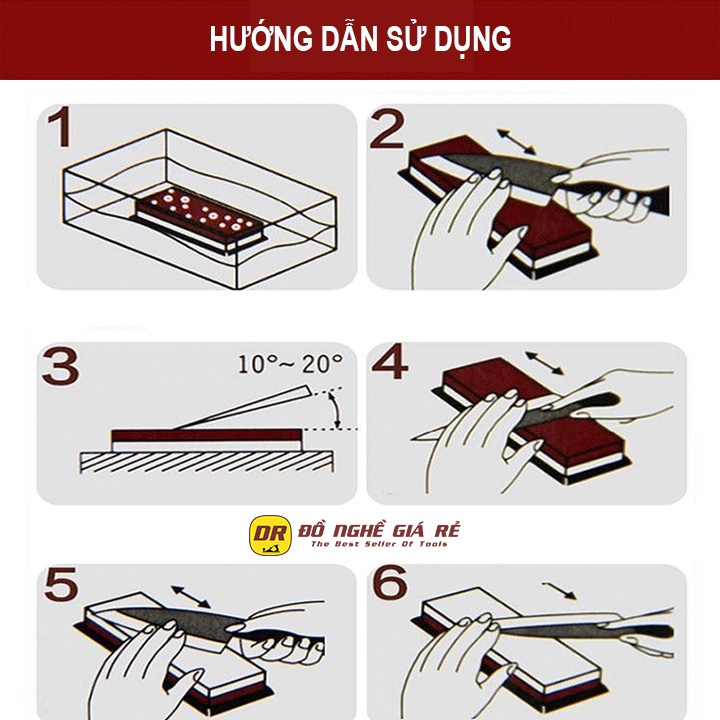 HƯỚNG DẪN SỬ DỤNG

1

2

3

10°~ 20°

4

DR ĐỒ NGHỀ GIÁ RẺ
The Best Seller Of Tools

5

6