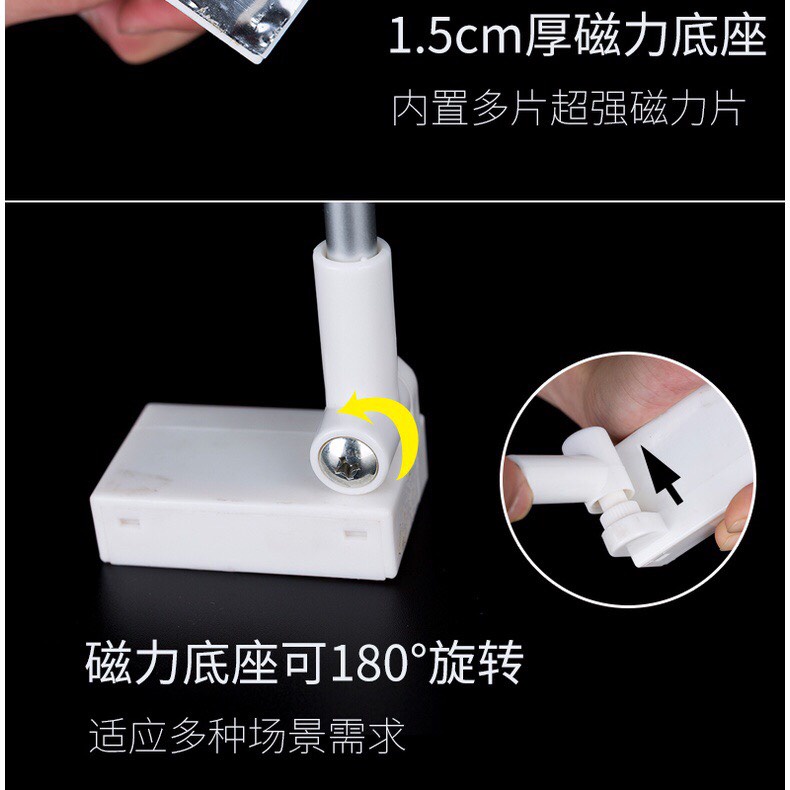 1.5cm厚磁力底座

内置多片超强磁力片

磁力底座可180°旋转

适应多种场景需求