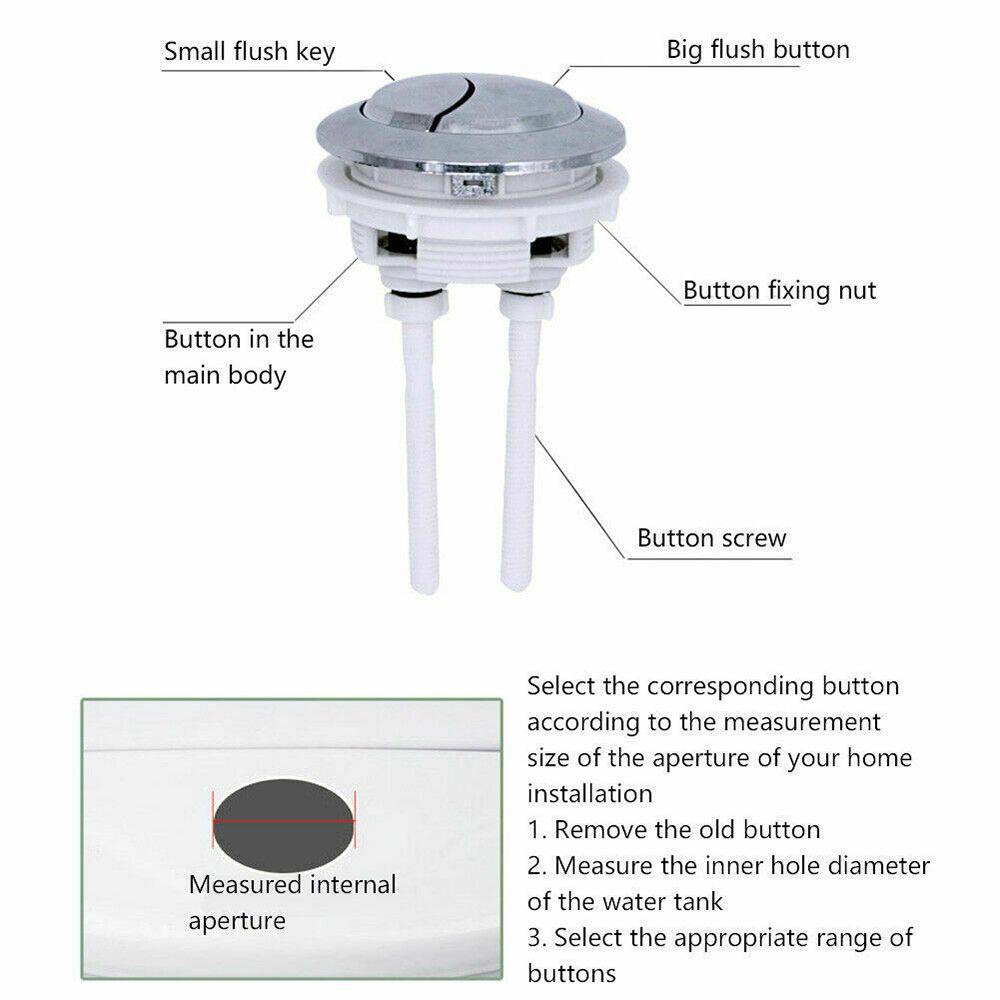 Small flush key

Big flush button

Button fixing nut

Button in the main body

Button screw

Measured internal aperture

Select the corresponding button according to the measurement size of the aperture of your home installation
1. Remove the old button
2. Measure the inner hole diameter of the water tank
3. Select the appropriate range of buttons