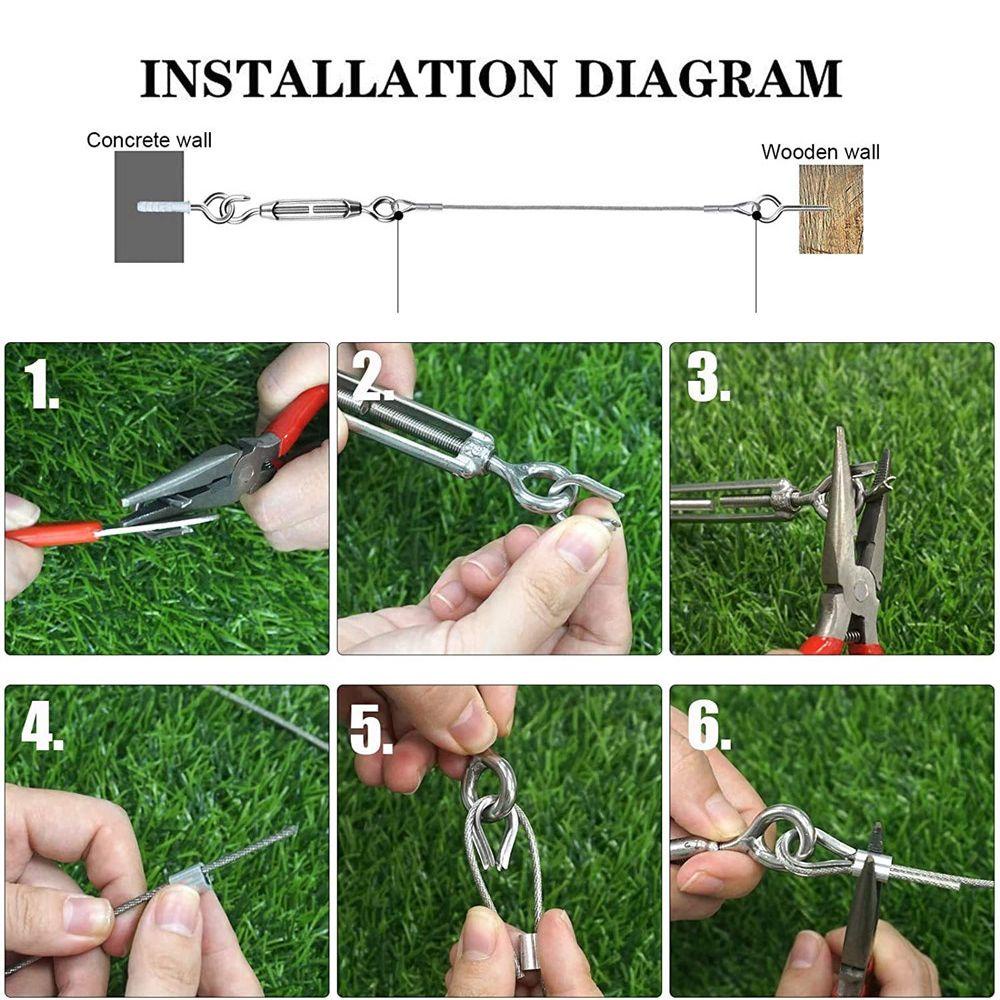 INSTALLATION DIAGRAM

Concrete wall

Wooden wall

1.

2.

3.

4.

5.

6.