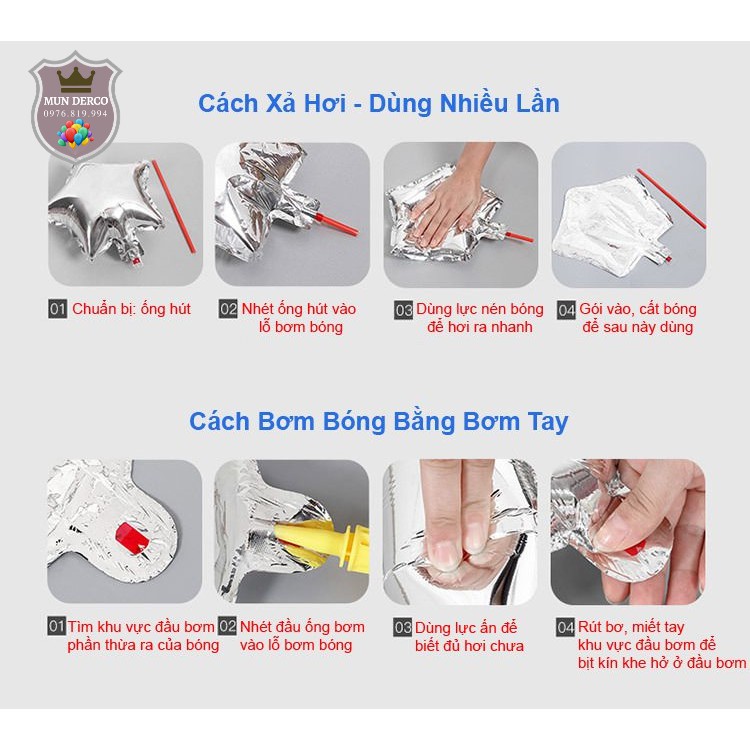 MUN DERCO
0976.819.994

Cách Xả Hơi - Dùng Nhiều Lần

01 Chuẩn bị: ống hút

02 Nhét ống hút vào lỗ bơm bóng

03 Dùng lực nén bóng để hơi ra nhanh

04 Gói vào, cất bóng để sau này dùng

Cách Bơm Bóng Bằng Bơm Tay

01 Tìm khu vực đầu bơm phần thừa ra của bóng

02 Nhét đầu ống bơm vào lỗ bơm bóng

03 Dùng lực ấn để biết đủ hơi chưa

04 Rút bơ, miết tay khu vực đầu bơm để bịt kín khe hở ở đầu bơm