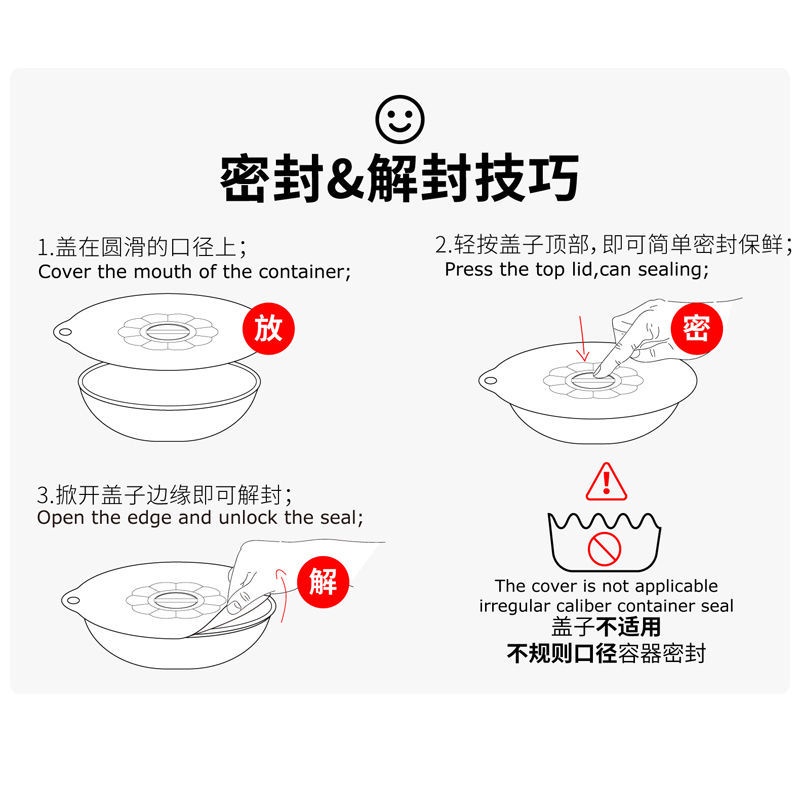 密封&解封技巧

1.盖在圆滑的口径上；
Cover the mouth of the container;

放

2.轻按盖子顶部，即可简单密封保鲜；
Press the top lid,can sealing;

密

3.掀开盖子边缘即可解封；
Open the edge and unlock the seal;

解

The cover is not applicable irregular caliber container seal
盖子不适用
不规则口径容器密封