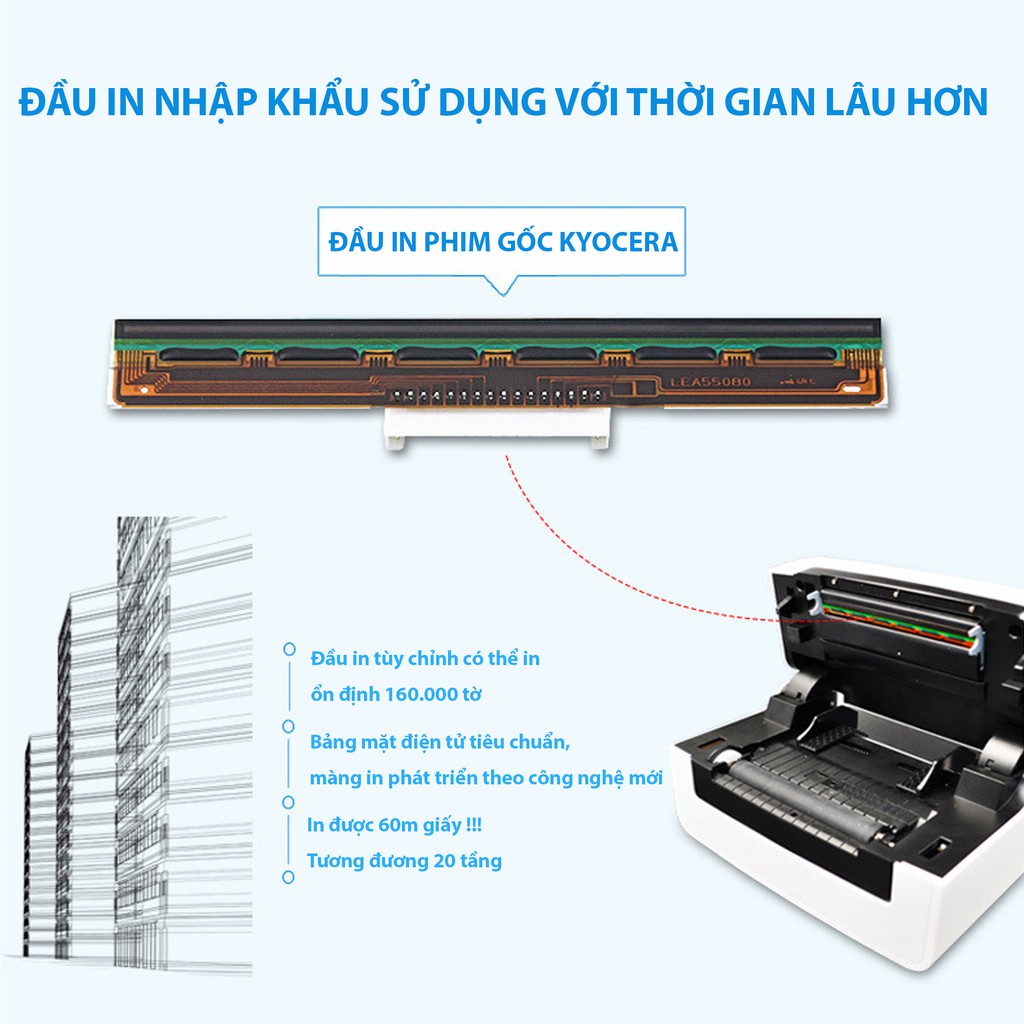 ĐẦU IN NHẬP KHẨU SỬ DỤNG VỚI THỜI GIAN LÂU HƠN

ĐẦU IN PHIM GỐC KYOCERA

LEA55080

Đầu in tùy chỉnh có thể in ổn định 160.000 tờ

Bảng mặt điện tử tiêu chuẩn, màng in phát triển theo công nghệ mới

In được 60m giấy !!!
Tương đương 20 tầng