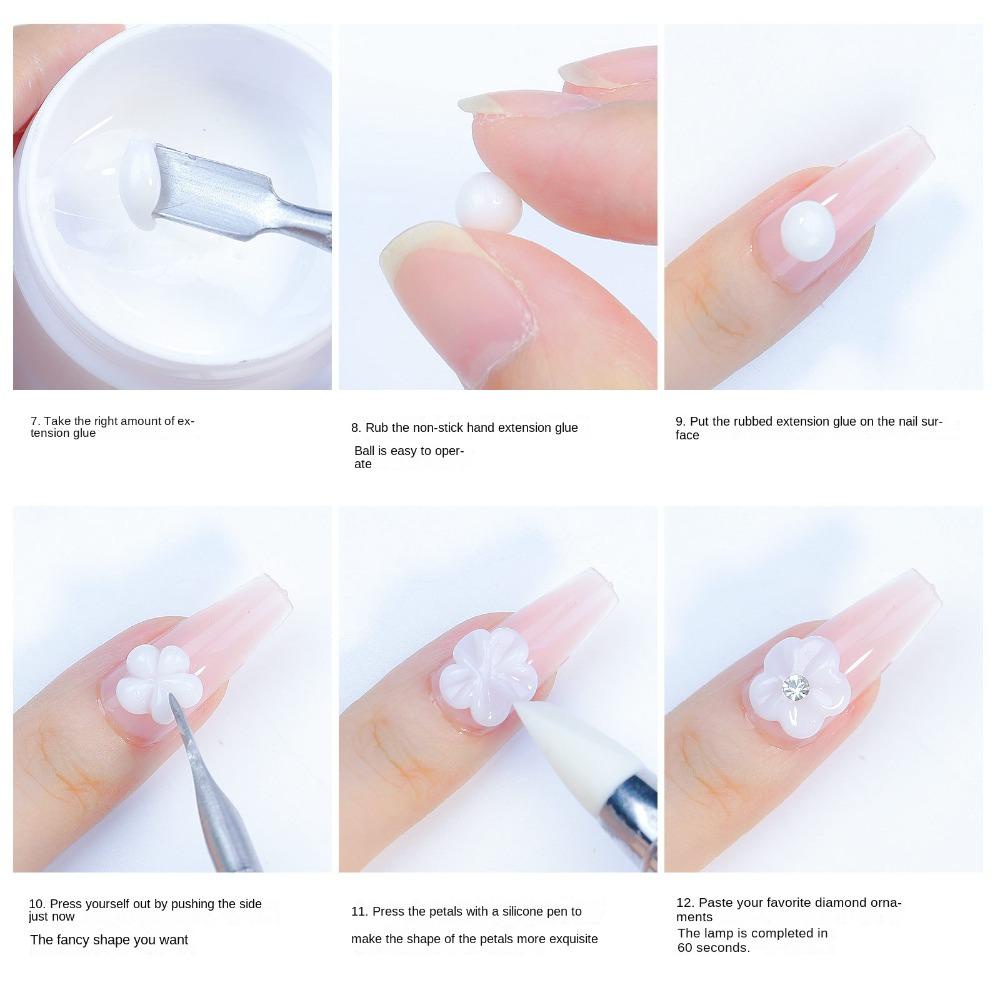 7. Take the right amount of extension glue

8. Rub the non-stick hand extension glue

Ball is easy to operate

9. Put the rubbed extension glue on the nail surface

10. Press yourself out by pushing the side just now

The fancy shape you want

11. Press the petals with a silicone pen to

make the shape of the petals more exquisite

12. Paste your favorite diamond ornaments

The lamp is completed in 60 seconds.