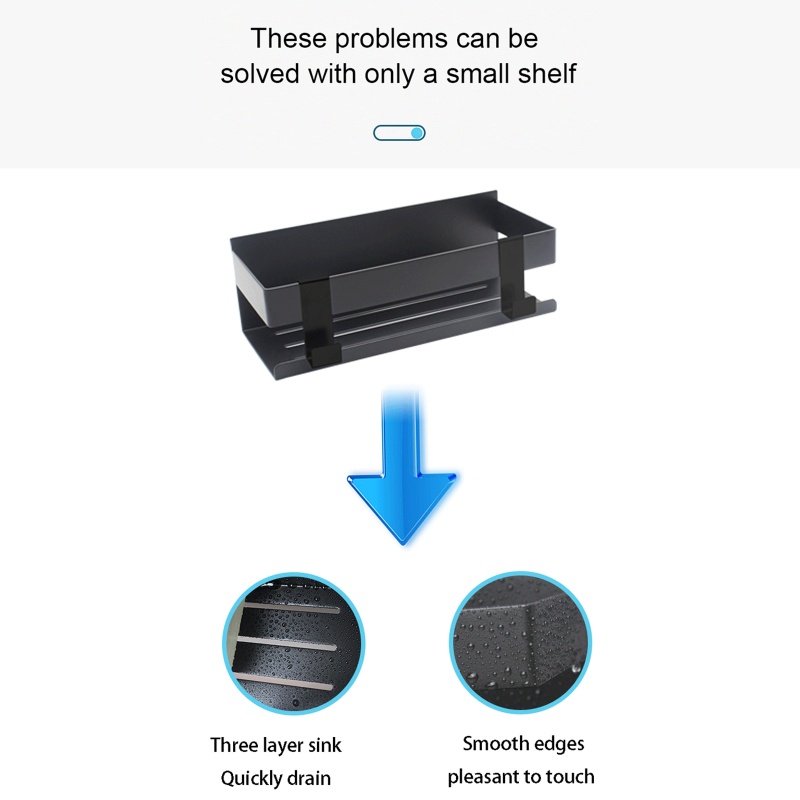 These problems can be solved with only a small shelf

Three layer sink
Quickly drain

Smooth edges
pleasant to touch