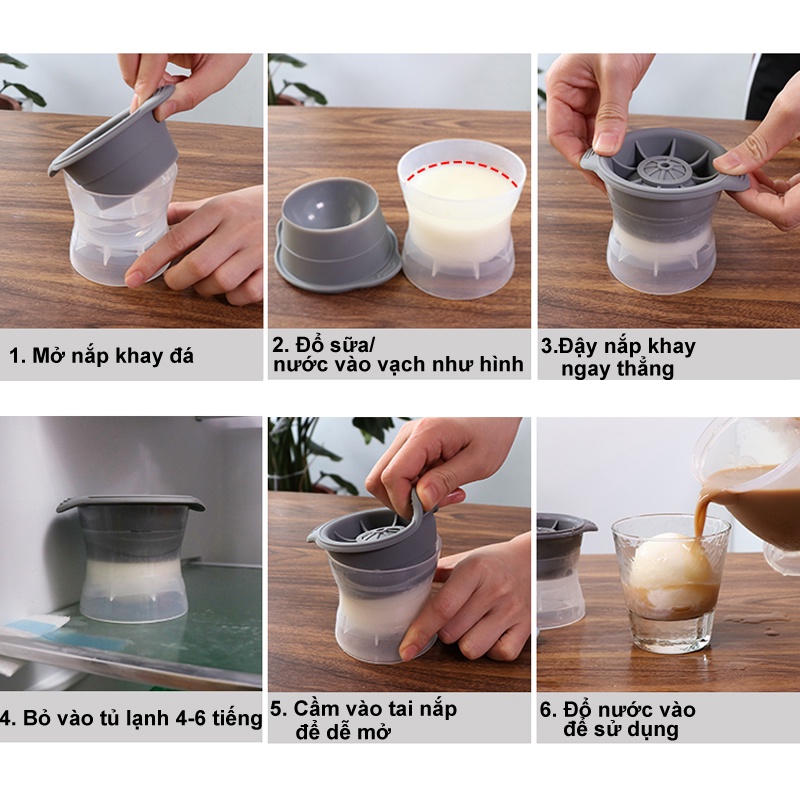 1. Mở nắp khay đá

2. Đổ sữa/ nước vào vạch như hình

3.Đậy nắp khay ngay thẳng

4. Bỏ vào tủ lạnh 4-6 tiếng

5. Cầm vào tai nắp để dễ mở

6. Đổ nước vào để sử dụng