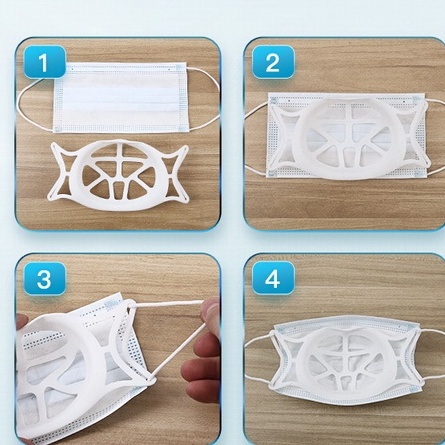 1

2

3

4