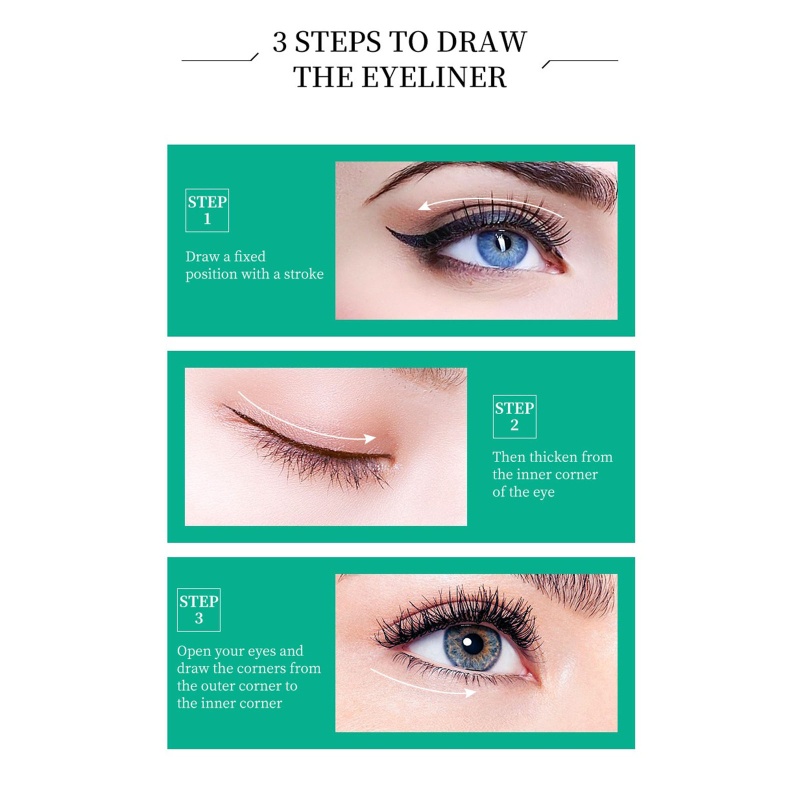 3 STEPS TO DRAW THE EYELINER

STEP 1

Draw a fixed position with a stroke

STEP 2

Then thicken from the inner corner of the eye

STEP 3

Open your eyes and draw the corners from the outer corner to the inner corner