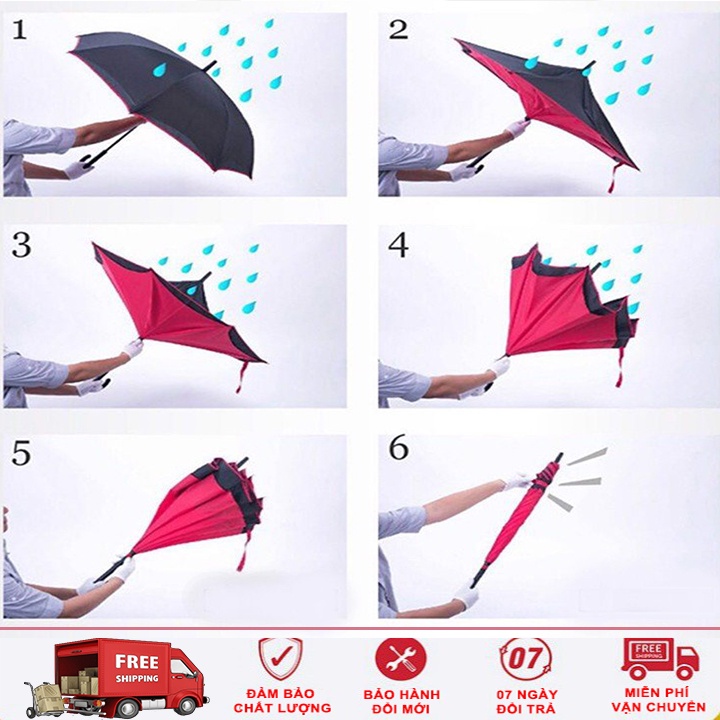 1

2

3

4

5

6

FREE SHIPPING

ĐẢM BẢO CHẤT LƯỢNG

BẢO HÀNH ĐỔI MỚI

07

07 NGÀY ĐỔI TRẢ

FREE SHIPPING

MIỄN PHÍ VẬN CHUYỂN