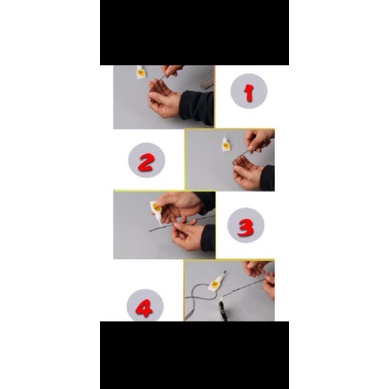 1

2

3

4