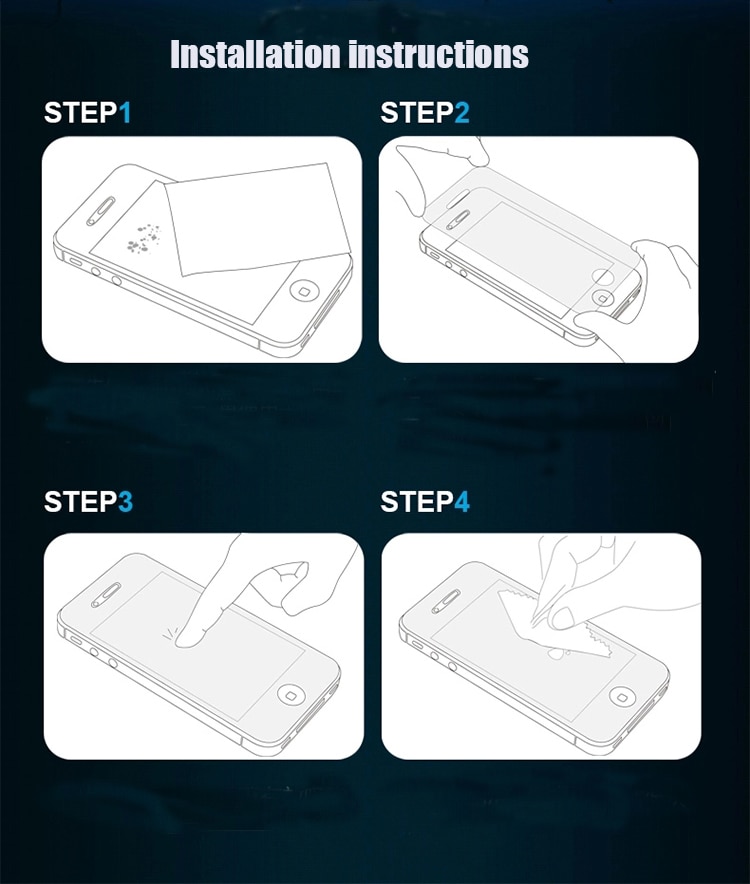 Installation instructions

STEP1

STEP2

STEP3

STEP4