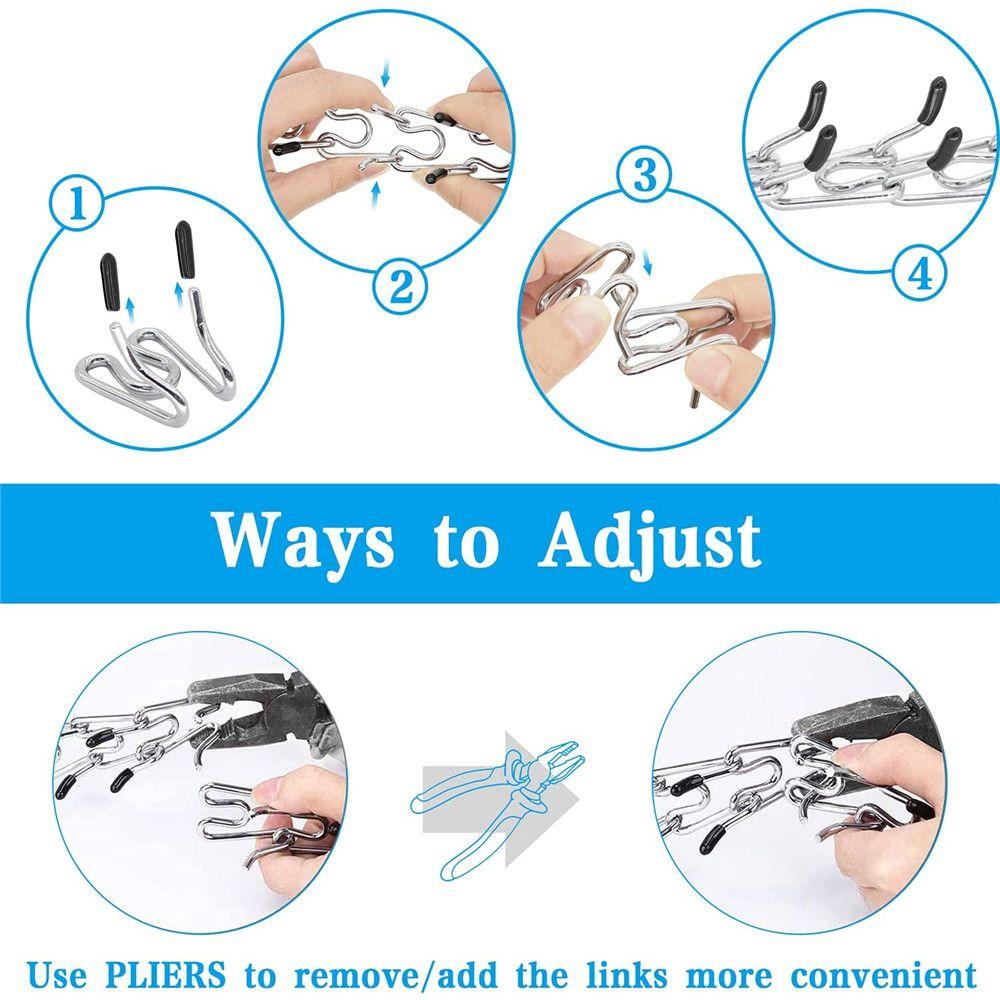 1

2

3

4

Ways to Adjust

Use PLIERS to remove/add the links more convenient