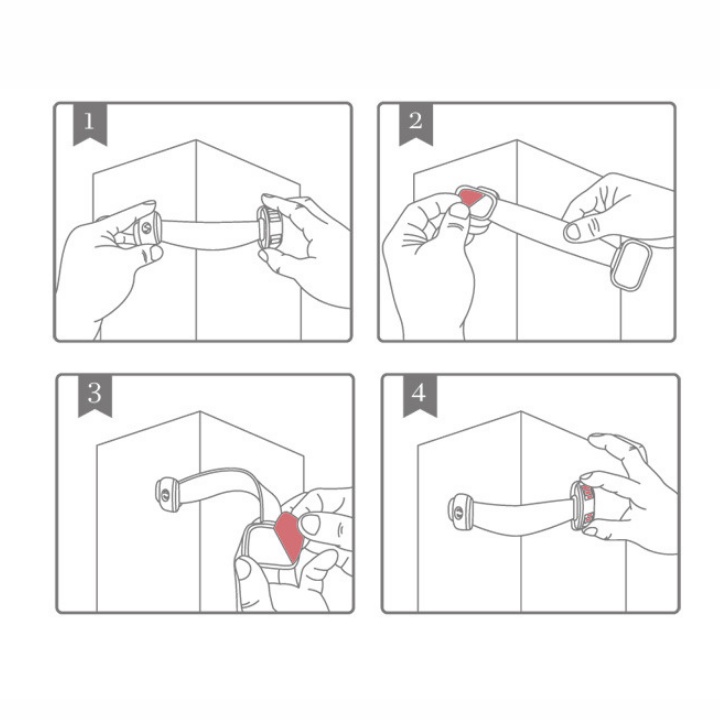 1

2

3

4