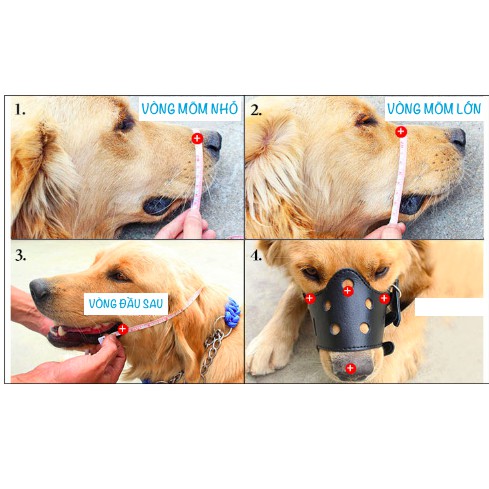 1.
VÒNG MÕM NHỎ

2.
VÒNG MÕM LỚN

3.
VÒNG ĐẦU SAU

4.