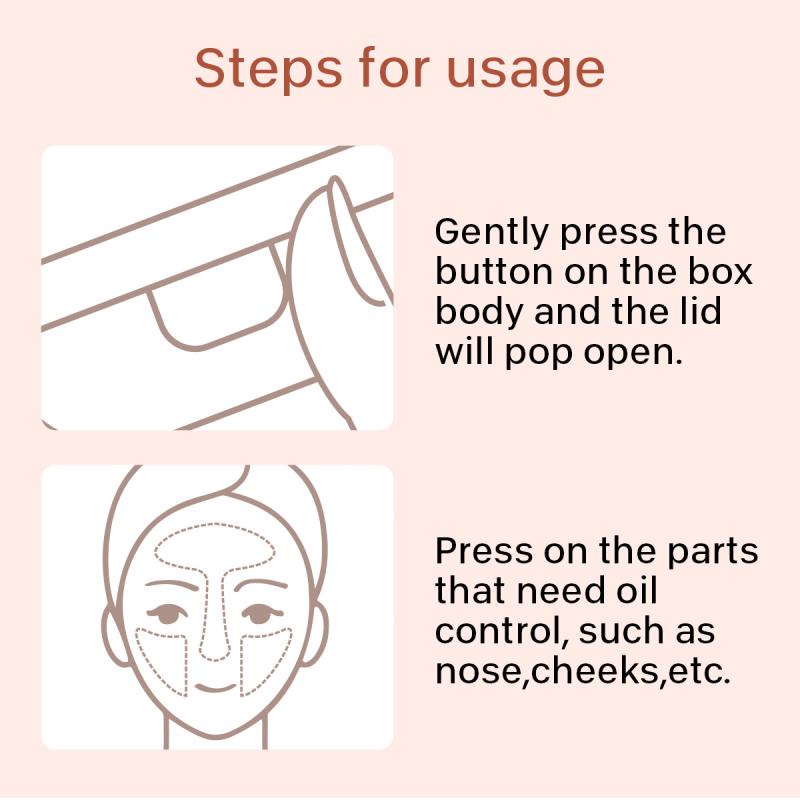 Steps for usage

Gently press the button on the box body and the lid will pop open.

Press on the parts that need oil control, such as nose,cheeks,etc.