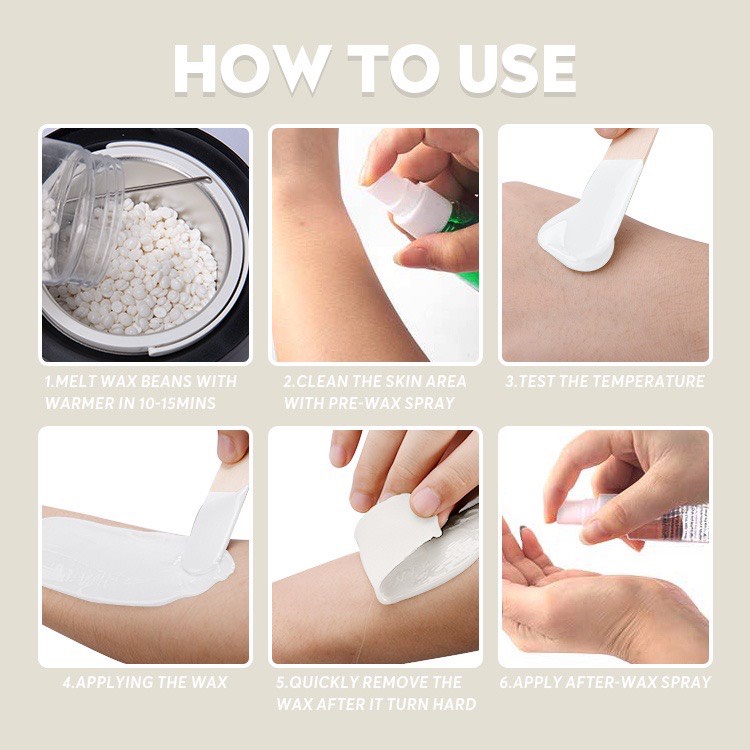 HOW TO USE

1.MELT WAX BEANS WITH WARMER IN 10-15MINS

2.CLEAN THE SKIN AREA WITH PRE-WAX SPRAY

3.TEST THE TEMPERATURE

4.APPLYING THE WAX

5.QUICKLY REMOVE THE WAX AFTER IT TURN HARD

6.APPLY AFTER-WAX SPRAY