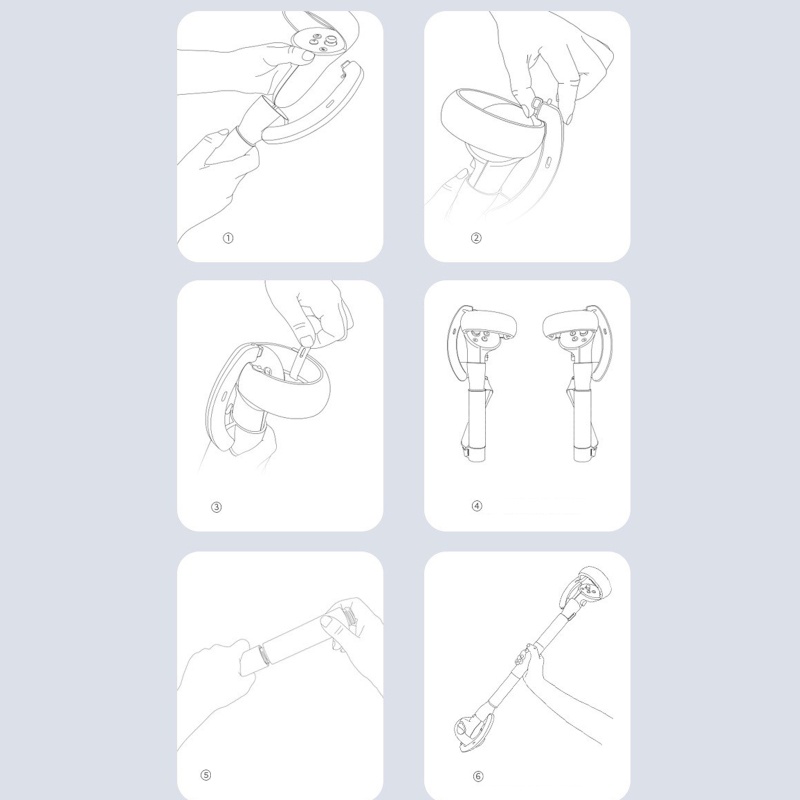 ①

②

③

④

⑤

⑥