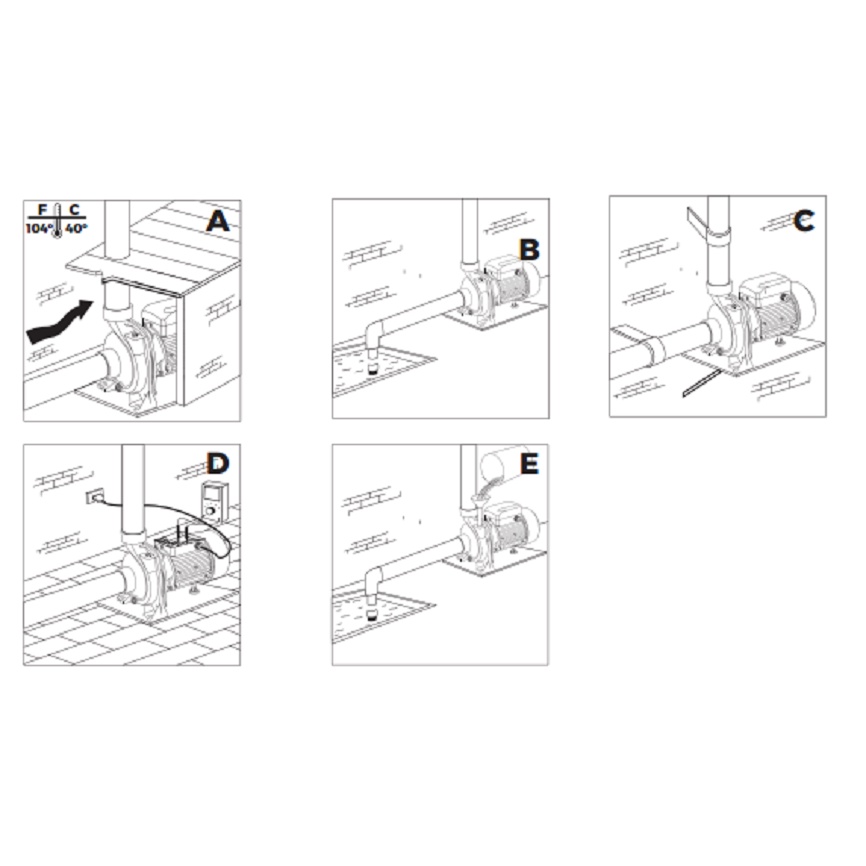 F C
104° 40°
A

B

C

D

E