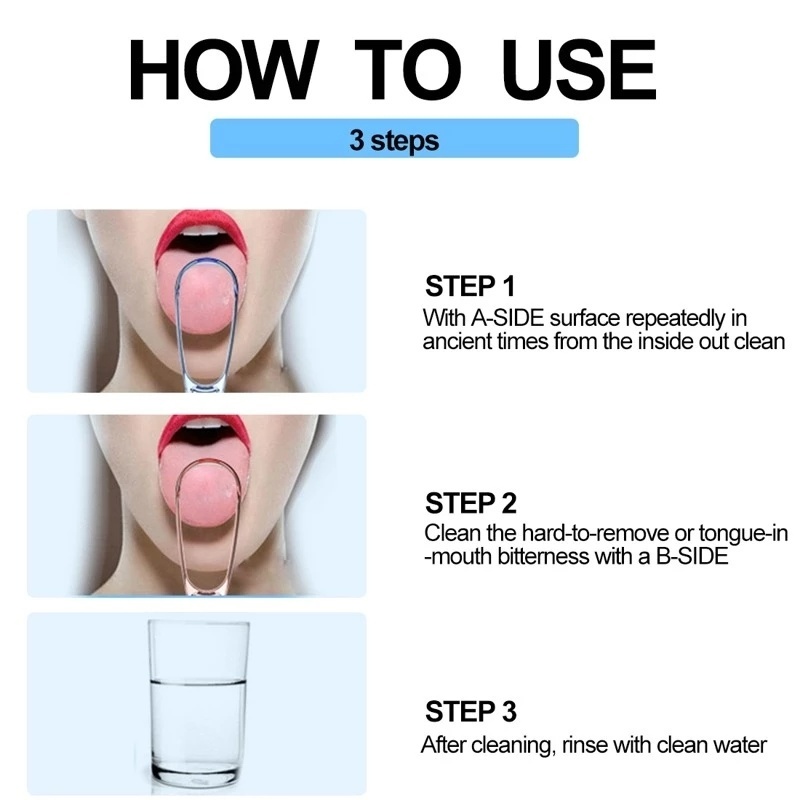 HOW TO USE

3 steps

STEP 1
With A-SIDE surface repeatedly in ancient times from the inside out clean

STEP 2
Clean the hard-to-remove or tongue-in -mouth bitterness with a B-SIDE

STEP 3
After cleaning, rinse with clean water