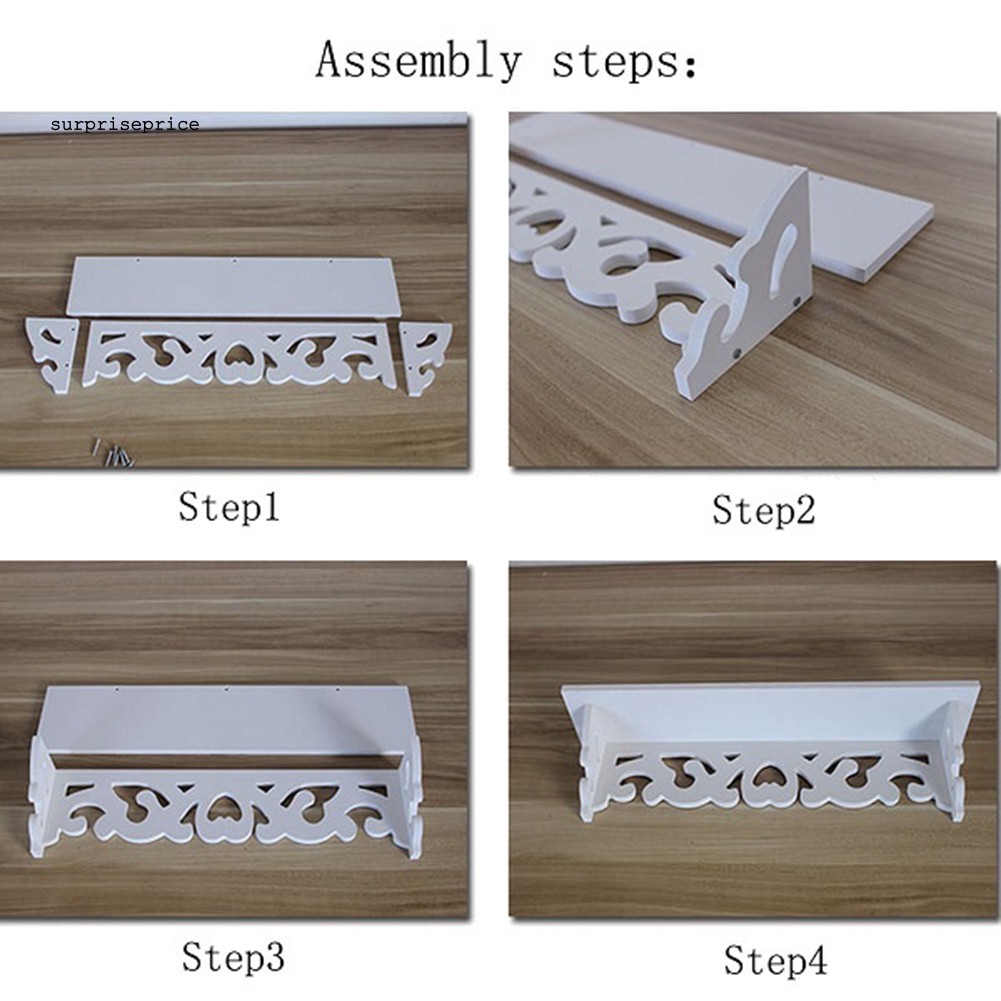 Assembly steps:

surpriseprice

Step1

Step2

Step3

Step4