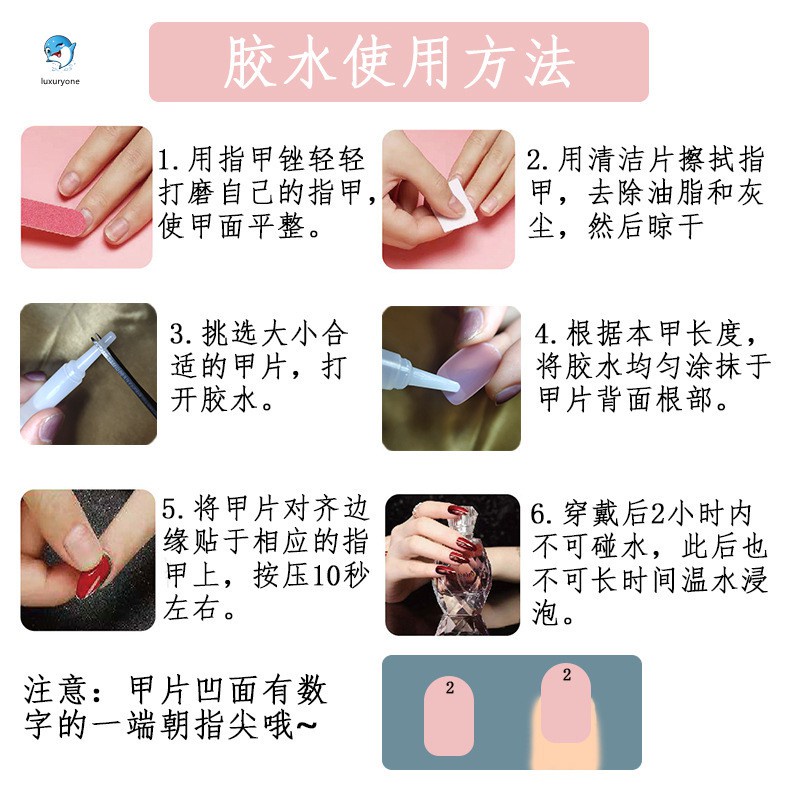 luxuryone

胶水使用方法

1.用指甲锉轻轻打磨自己的指甲，使甲面平整。

2.用清洁片擦拭指甲，去除油脂和灰尘，然后晾干

3.挑选大小合适的甲片，打开胶水。

4.根据本甲长度，将胶水均匀涂抹于甲片背面根部。

5.将甲片对齐边缘贴于相应的指甲上，按压10秒左右。

6.穿戴后2小时内不可碰水，此后也不可长时间温水浸泡。

注意：甲片凹面有数字的一端朝指尖哦~

2

2