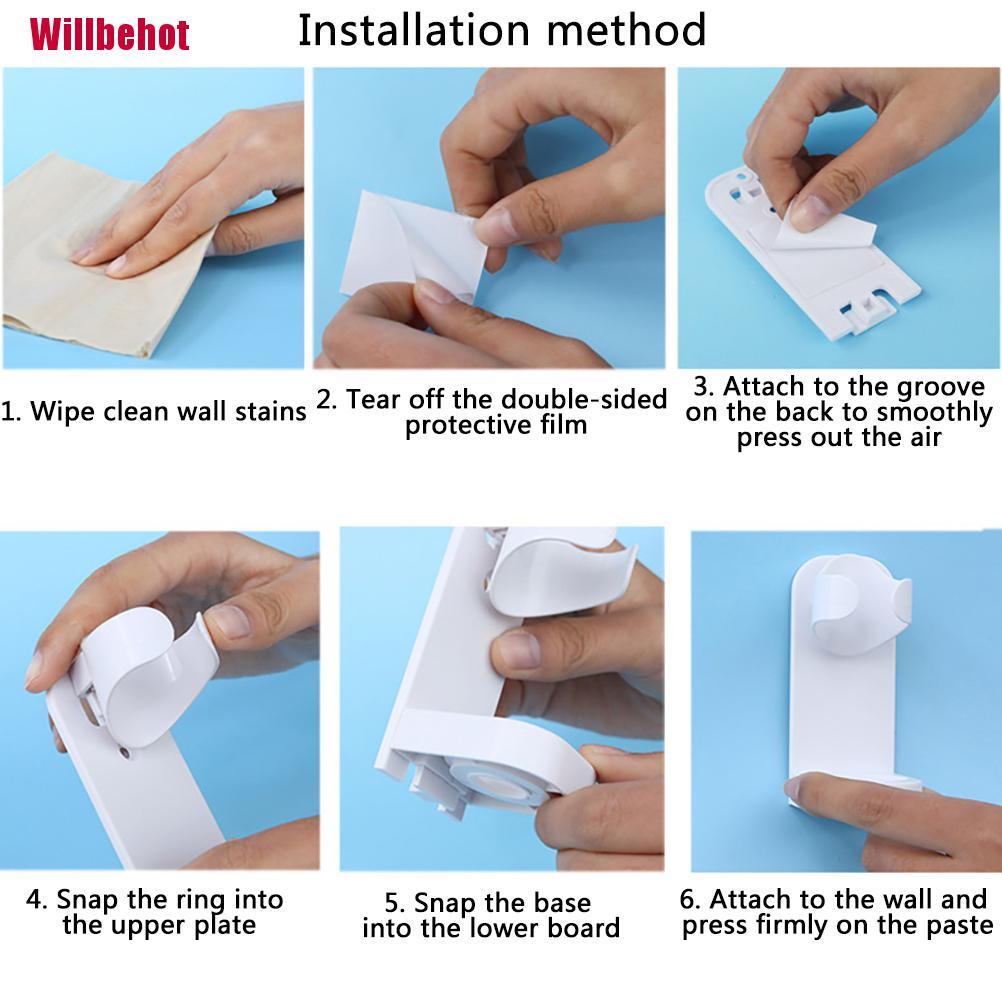 Willbehot

Installation method

1. Wipe clean wall stains

2. Tear off the double-sided protective film

3. Attach to the groove on the back to smoothly press out the air

4. Snap the ring into the upper plate

5. Snap the base into the lower board

6. Attach to the wall and press firmly on the paste