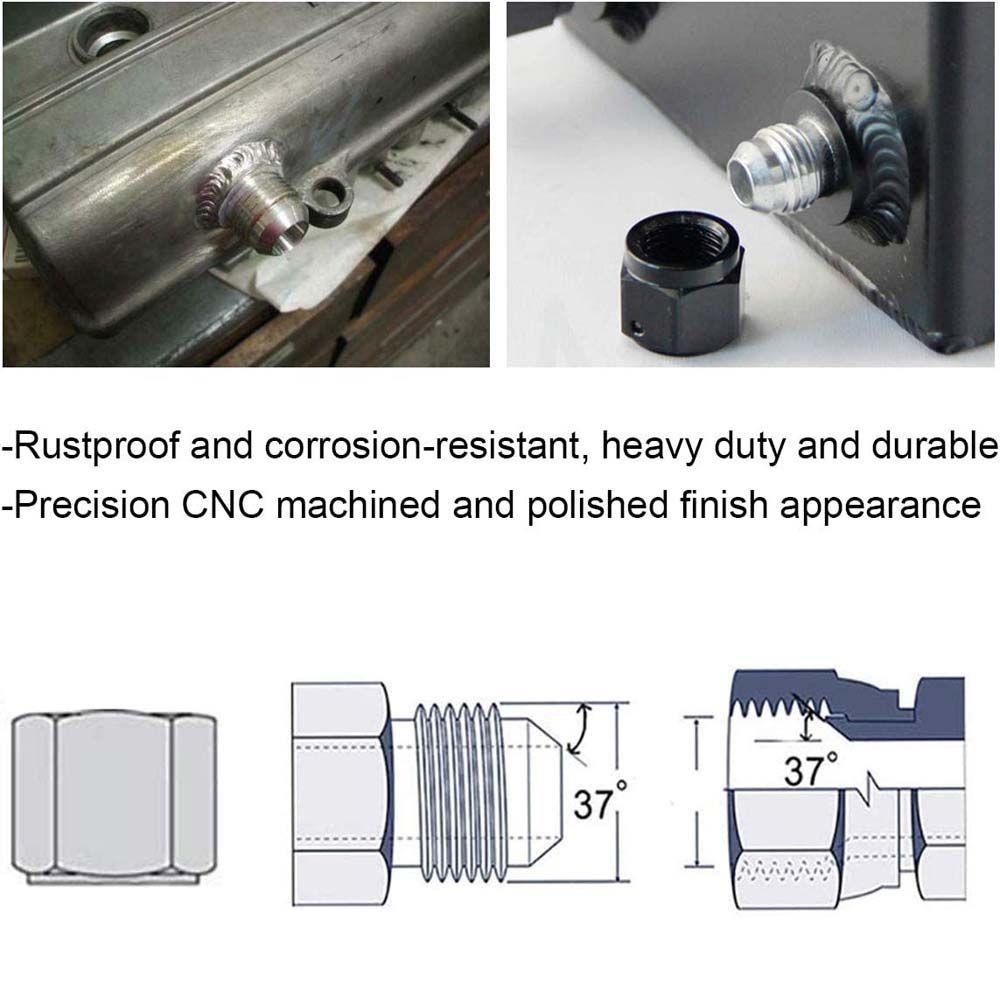 -Rustproof and corrosion-resistant, heavy duty and durable
-Precision CNC machined and polished finish appearance

37°

37°