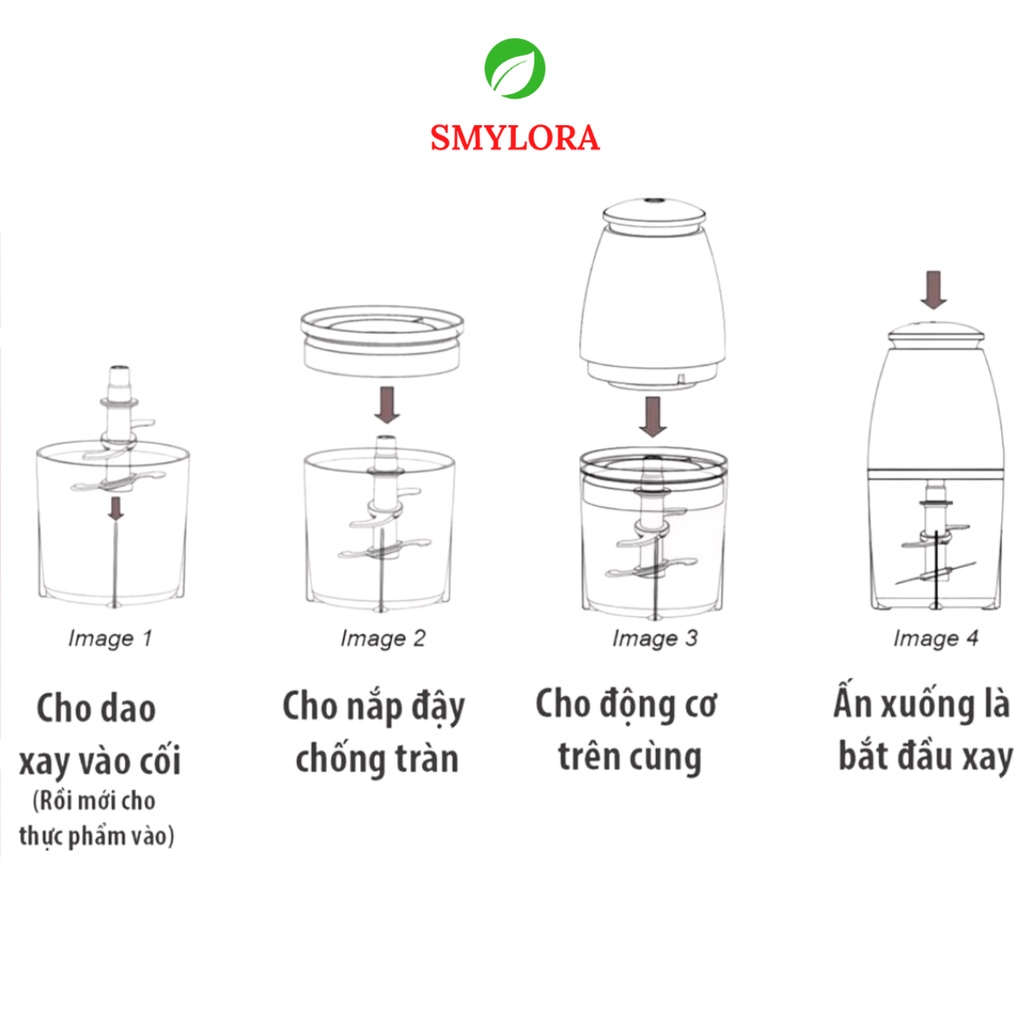 SMYLORA

Image 1

Cho dao xay vào cối
(Rồi mới cho thực phẩm vào)

Image 2

Cho nắp đậy chống tràn

Image 3

Cho động cơ trên cùng

Image 4

Ấn xuống là bắt đầu xay