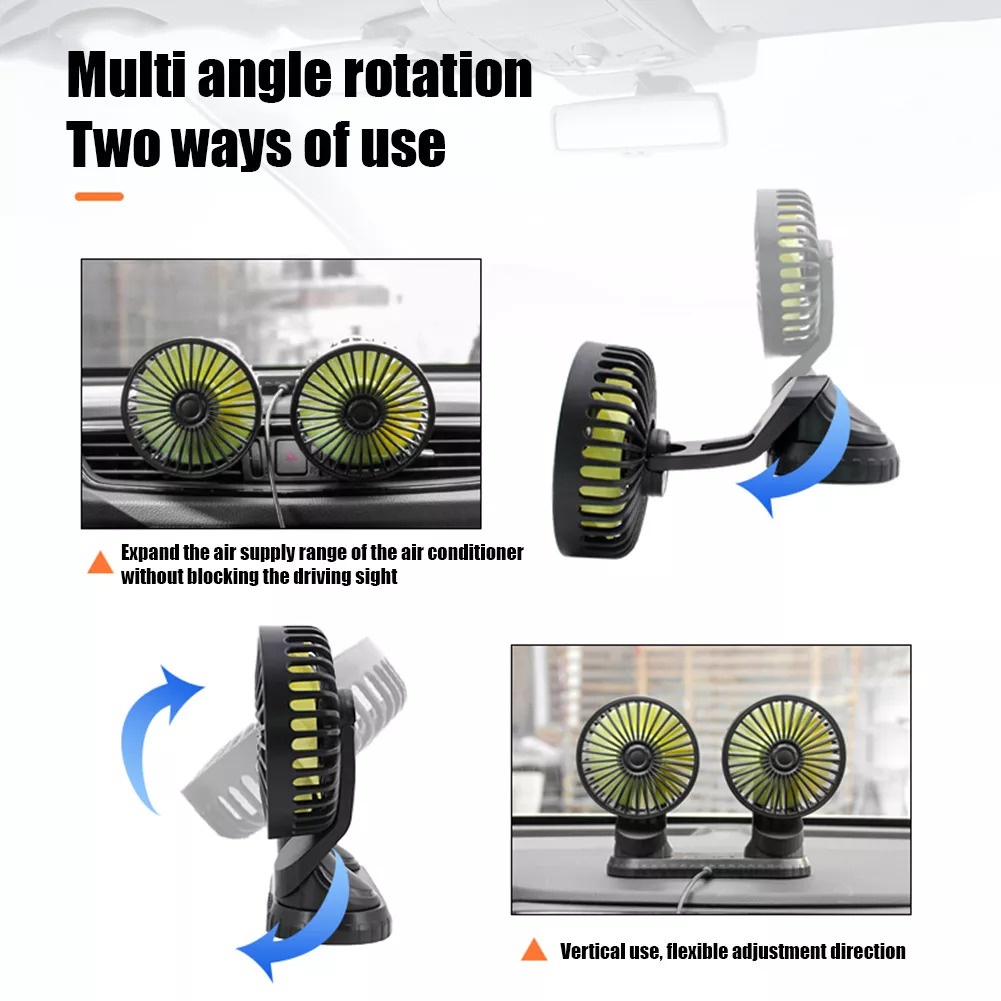 Multi angle rotation
Two ways of use

Expand the air supply range of the air conditioner without blocking the driving sight

Vertical use, flexible adjustment direction