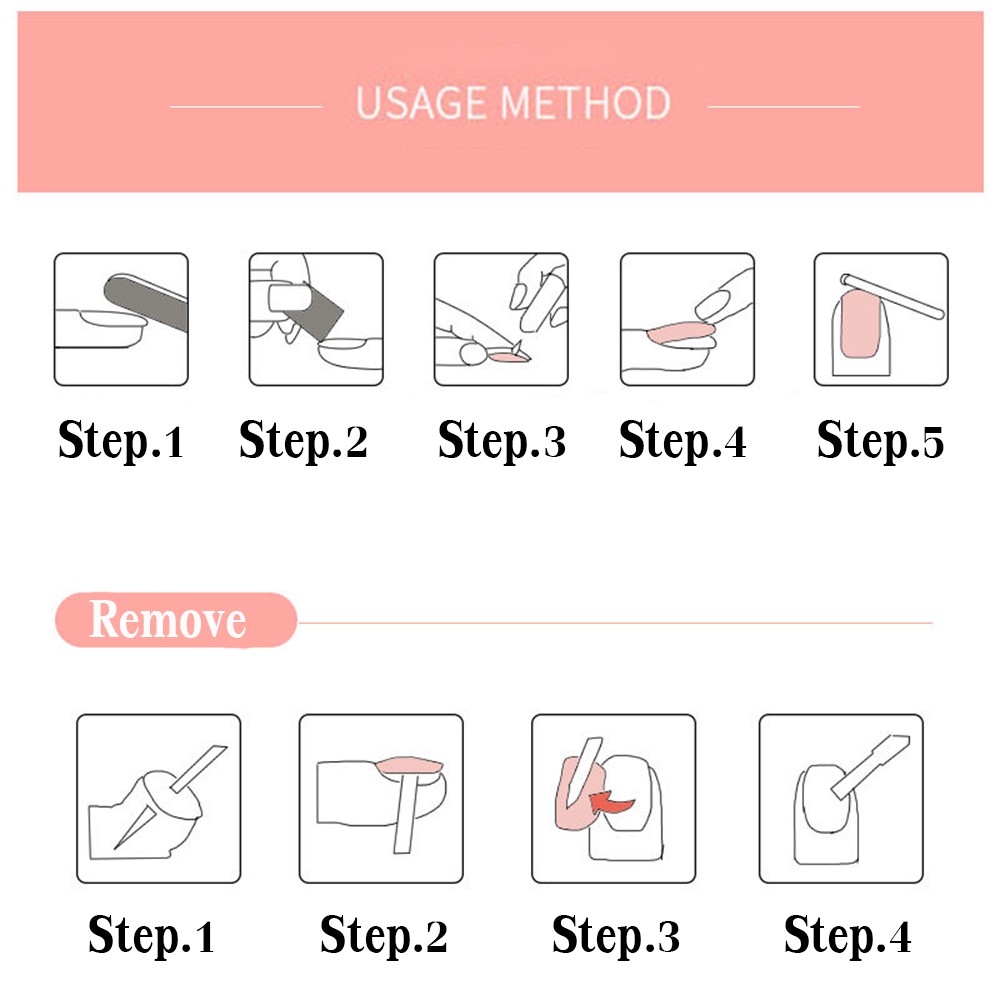 USAGE METHOD

Step.1 Step.2 Step.3 Step.4 Step.5

Remove

Step.1 Step.2 Step.3 Step.4