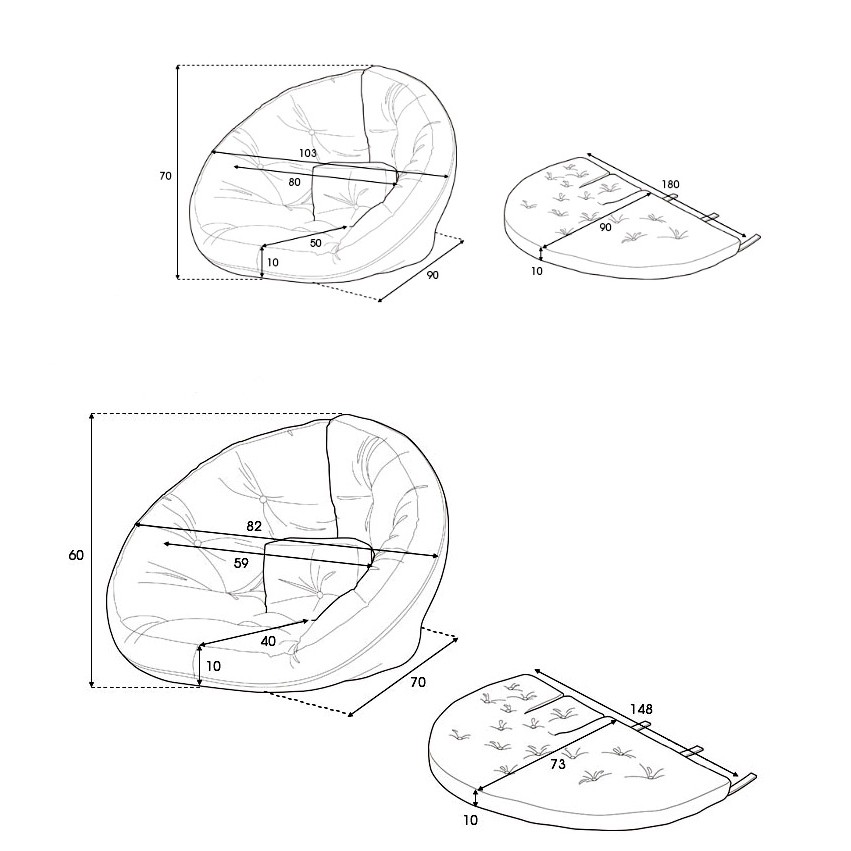 70
103
80
50
10
90

180
90
10

60
82
59
40
10
70

148
73
10