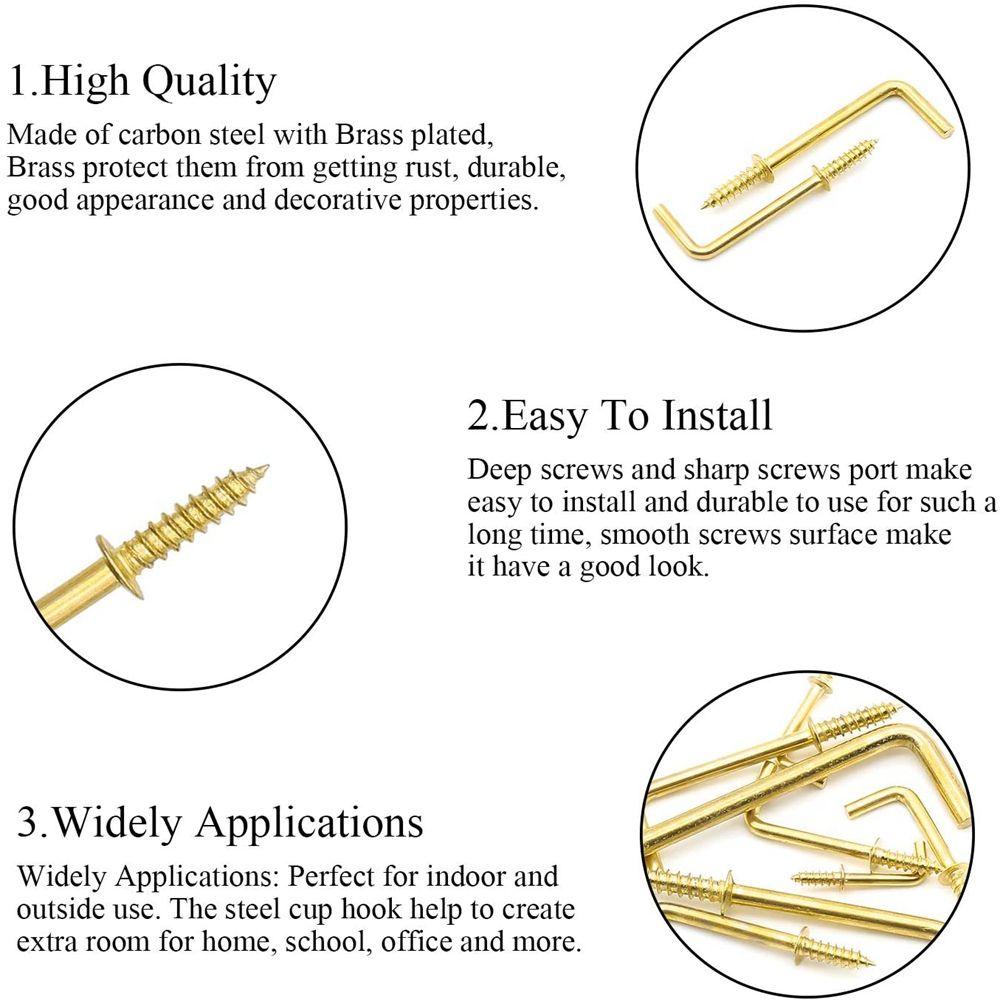 1.High Quality

Made of carbon steel with Brass plated, Brass protect them from getting rust, durable, good appearance and decorative properties.

2.Easy To Install

Deep screws and sharp screws port make easy to install and durable to use for such a long time, smooth screws surface make it have a good look.

3.Widely Applications

Widely Applications: Perfect for indoor and outside use. The steel cup hook help to create extra room for home, school, office and more.