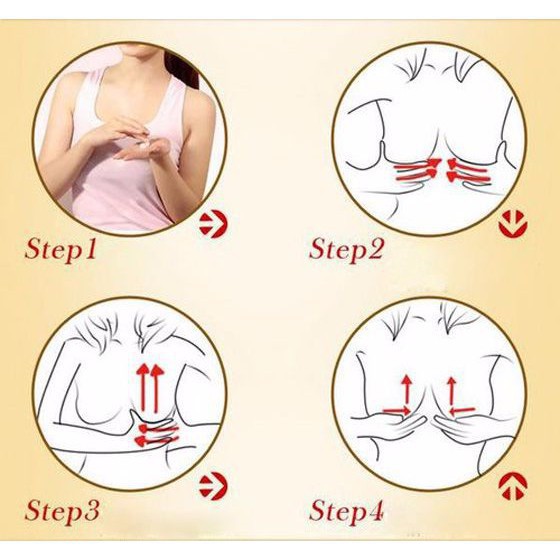 Step1

Step2

Step3

Step4