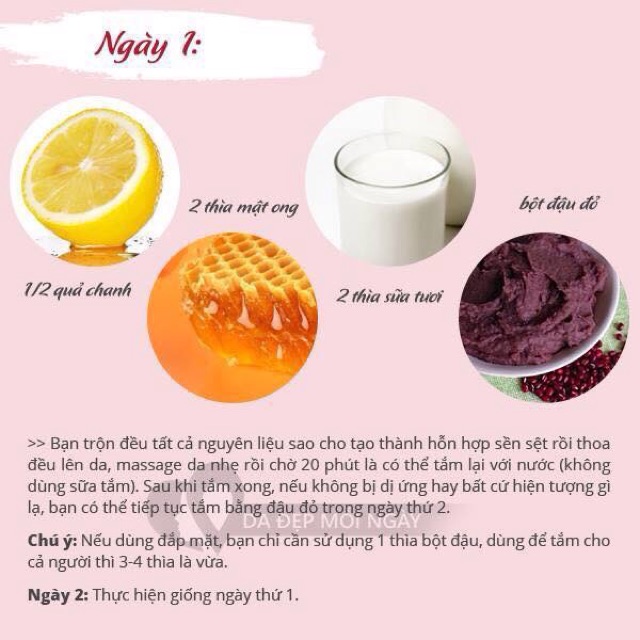 Ngày 1:

2 thìa mật ong

bột đậu đỏ

1/2 quả chanh

2 thìa sữa tươi

>> Bạn trộn đều tất cả nguyên liệu sao cho tạo thành hỗn hợp sền sệt rồi thoa đều lên da, massage da nhẹ rồi chờ 20 phút là có thể tắm lại với nước (không dùng sữa tắm). Sau khi tắm xong, nếu không bị dị ứng hay bất cứ hiện tượng gì lạ, bạn có thể tiếp tục tắm bằng đậu đỏ trong ngày thứ 2.

DA ĐẸP MỖI NGÀY

Chú ý: Nếu dùng đắp mặt, bạn chỉ cần sử dụng 1 thìa bột đậu, dùng để tắm cho cả người thì 3-4 thìa là vừa.

Ngày 2: Thực hiện giống ngày thứ 1.