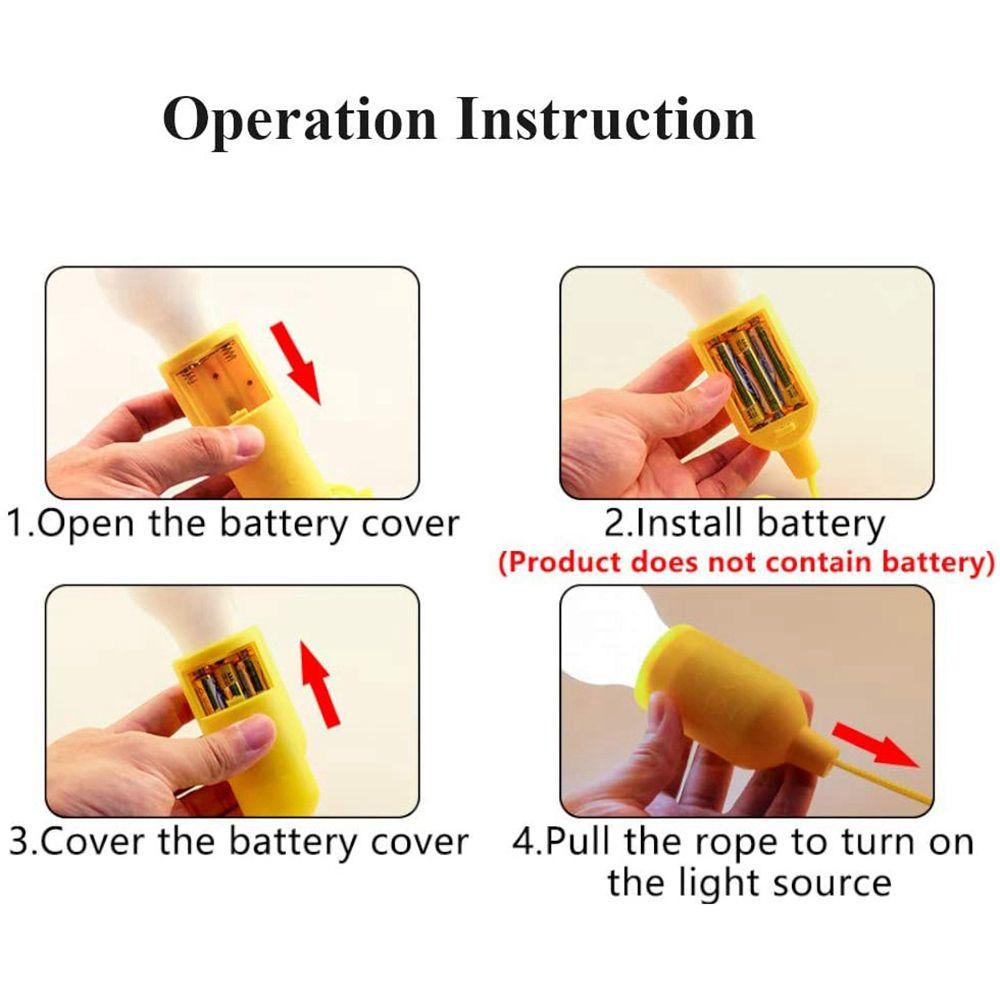 Operation Instruction

1.Open the battery cover

2.Install battery
(Product does not contain battery)

3.Cover the battery cover

4.Pull the rope to turn on the light source