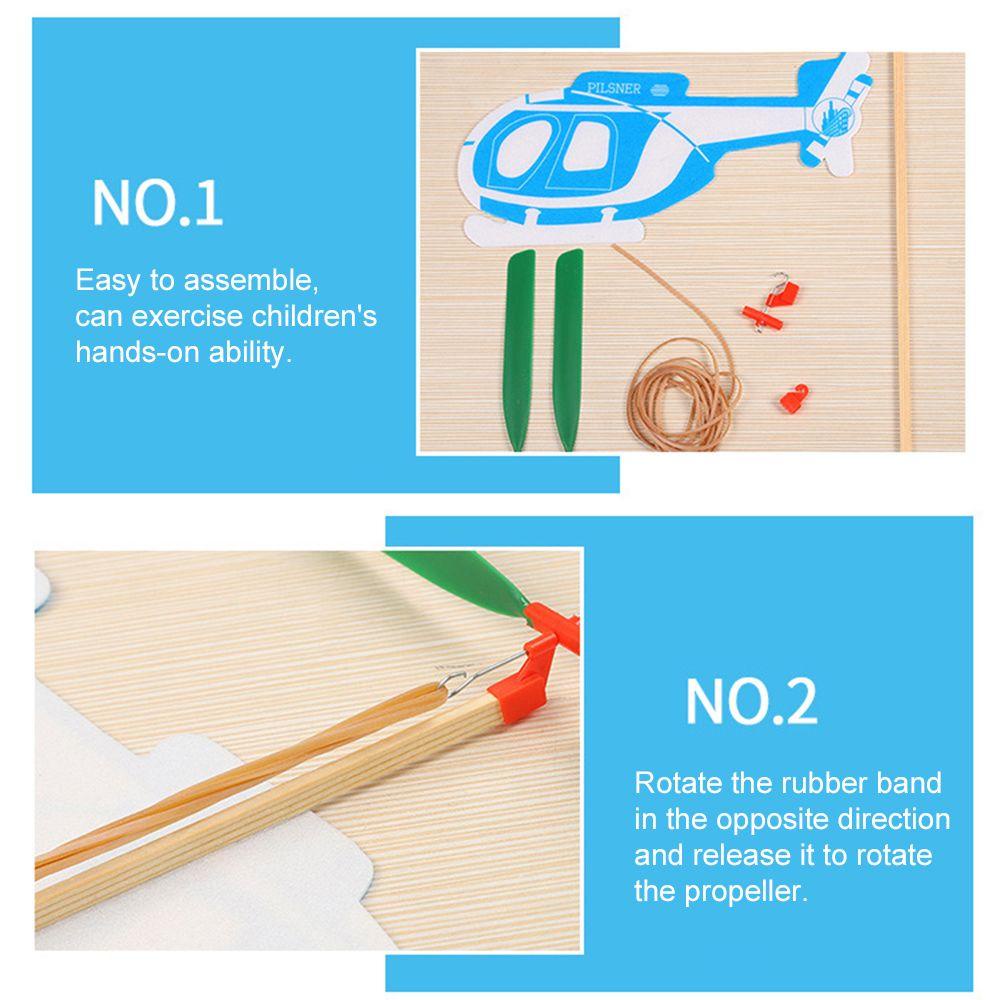 NO.1

Easy to assemble, can exercise children's hands-on ability.

PILSNER

NO.2

Rotate the rubber band in the opposite direction and release it to rotate the propeller.