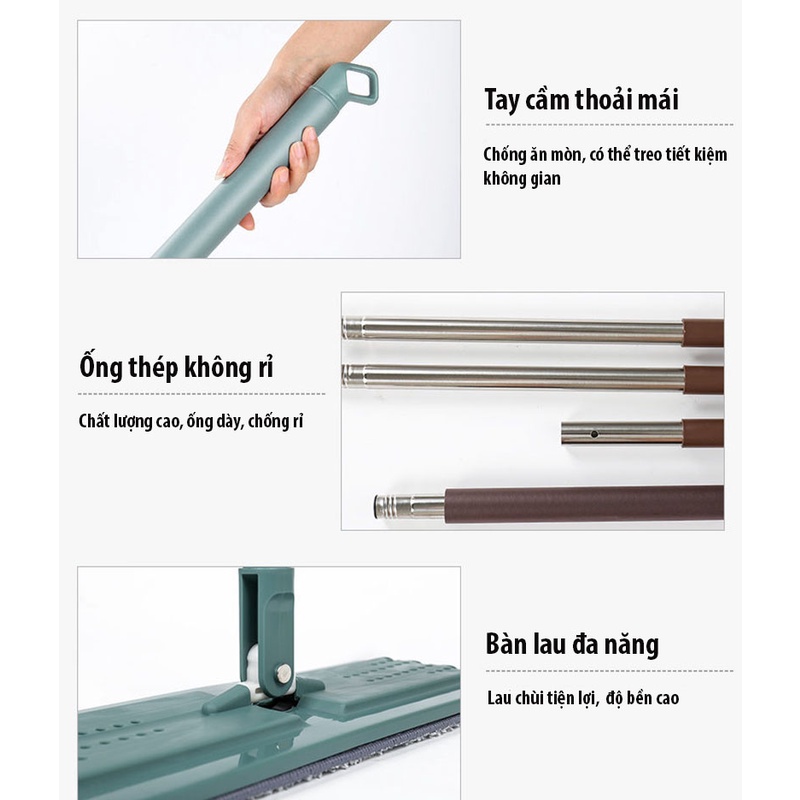 Tay cầm thoải mái

Chống ăn mòn, có thể treo tiết kiệm không gian

Ống thép không rỉ

Chất lượng cao, ống dày, chống rỉ

Bàn lau đa năng

Lau chùi tiện lợi, độ bền cao