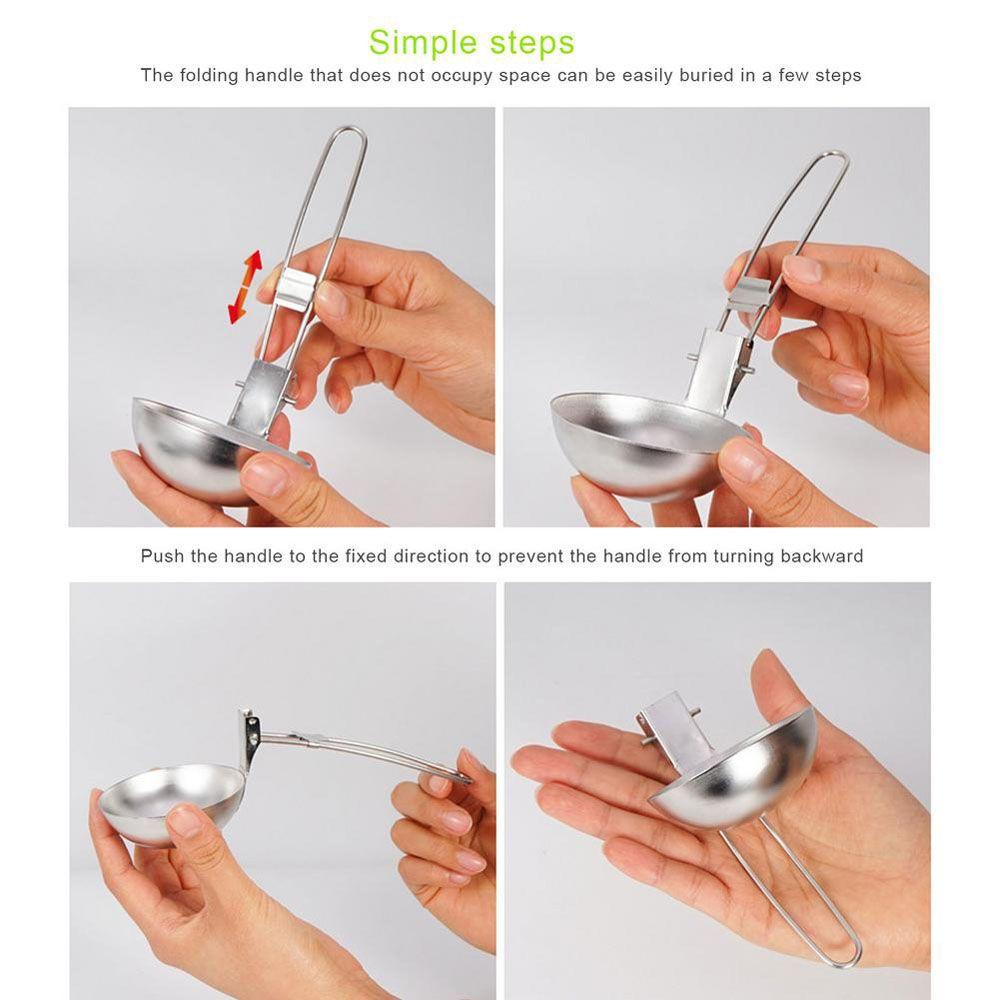 Simple steps

The folding handle that does not occupy space can be easily buried in a few steps

Push the handle to the fixed direction to prevent the handle from turning backward