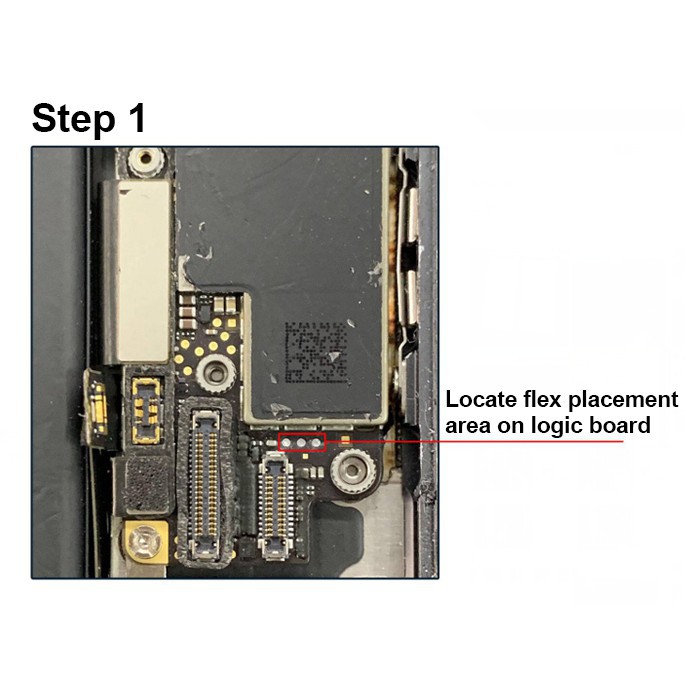 Step 1

Locate flex placement area on logic board